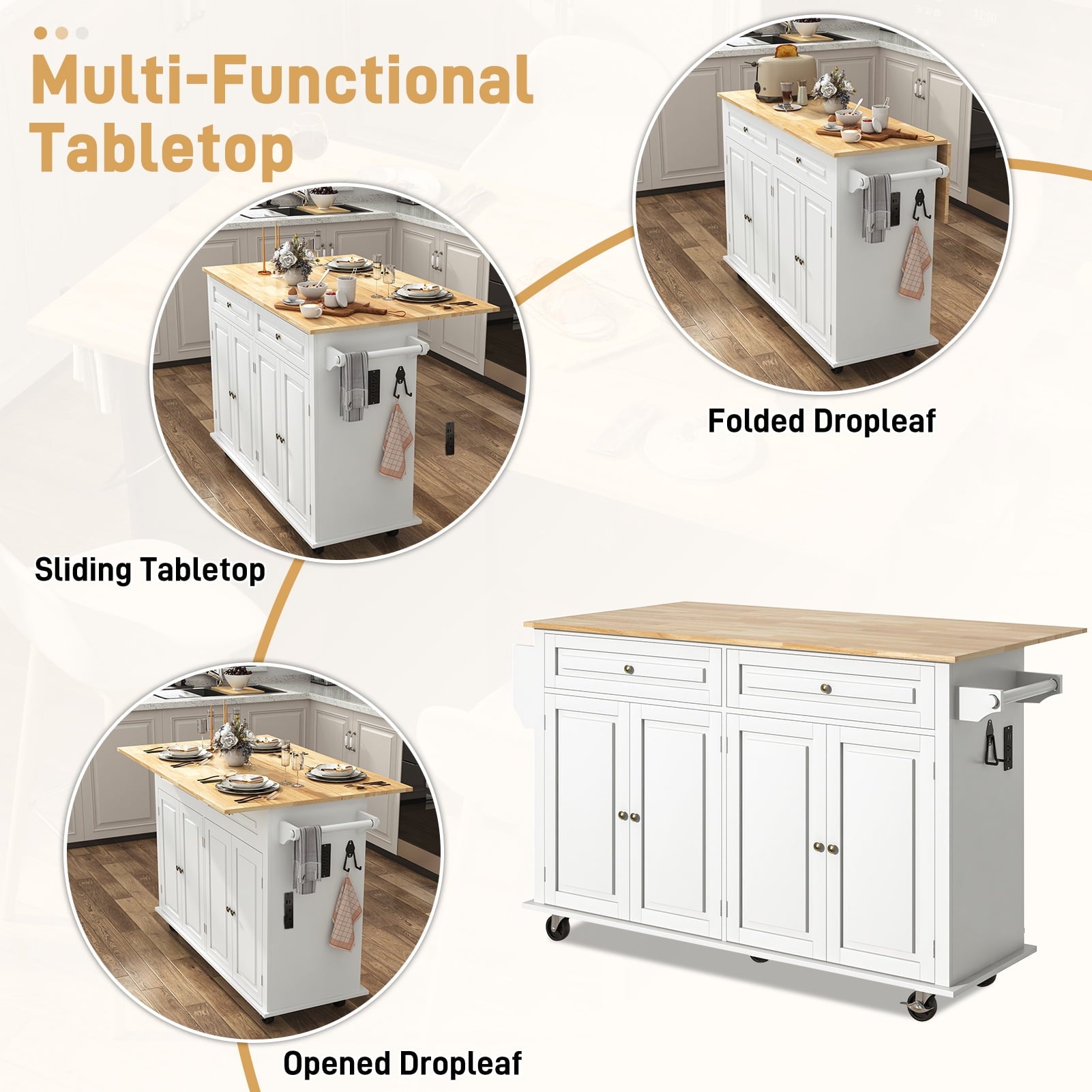 Multi-Functional Tabletop

Folded Dropleaf

Sliding Tabletop

Opened Dropleaf