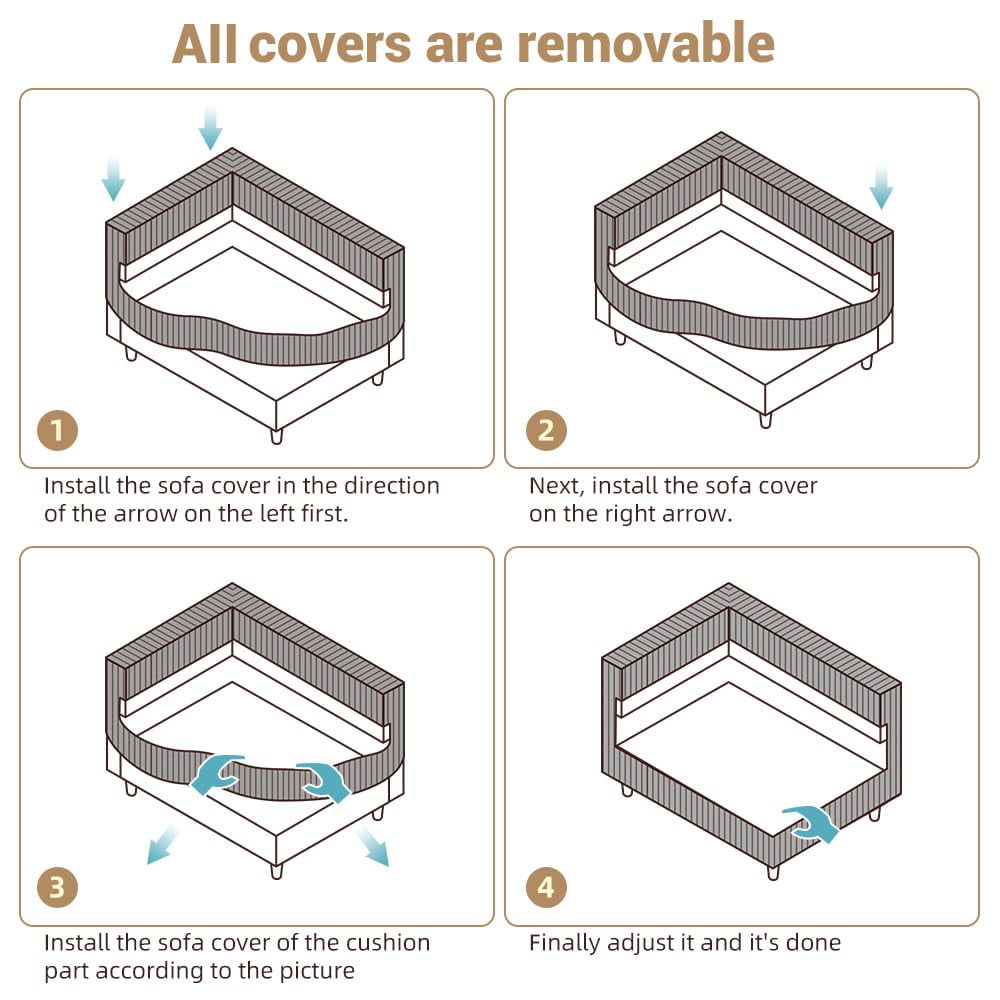 All covers are removable

1

Install the sofa cover in the direction of the arrow on the left first.

2

Next, install the sofa cover on the right arrow.

3

Install the sofa cover of the cushion part according to the picture

4

Finally adjust it and it's done