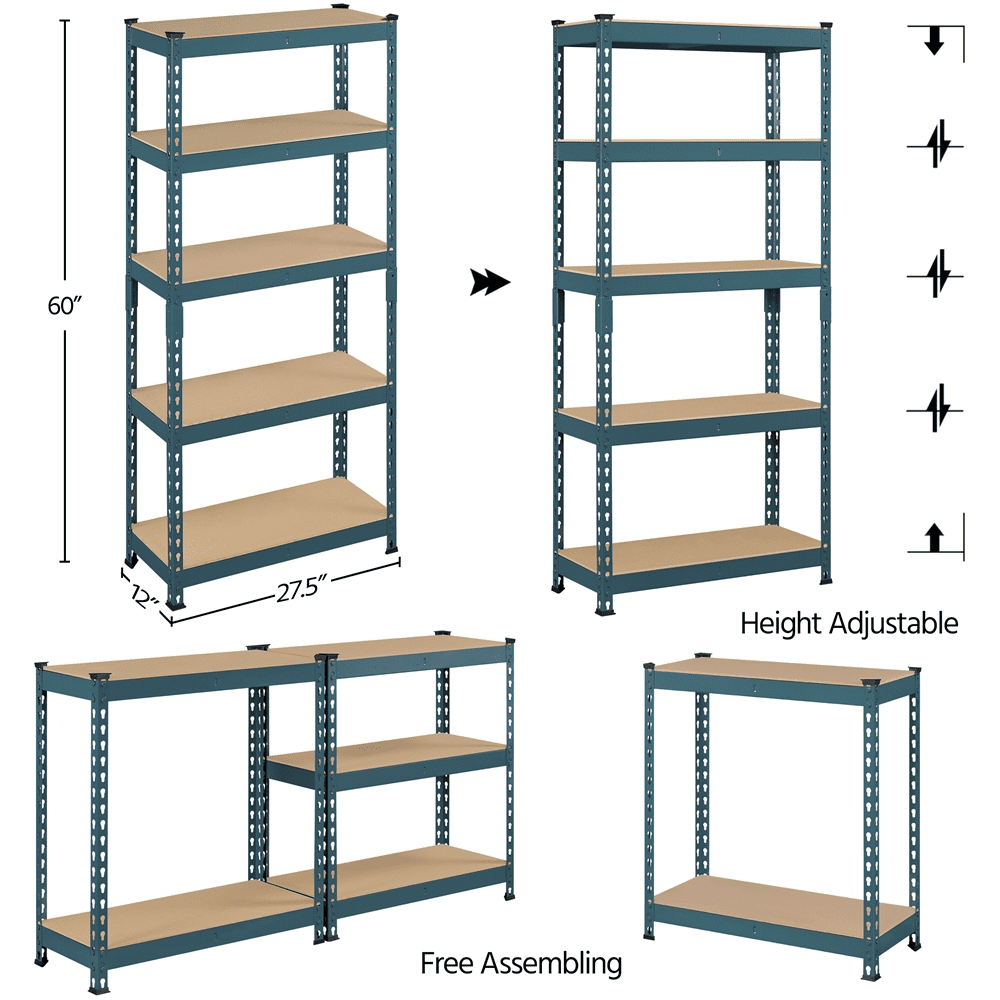 60"

12"

27.5"

Height Adjustable

Free Assembling