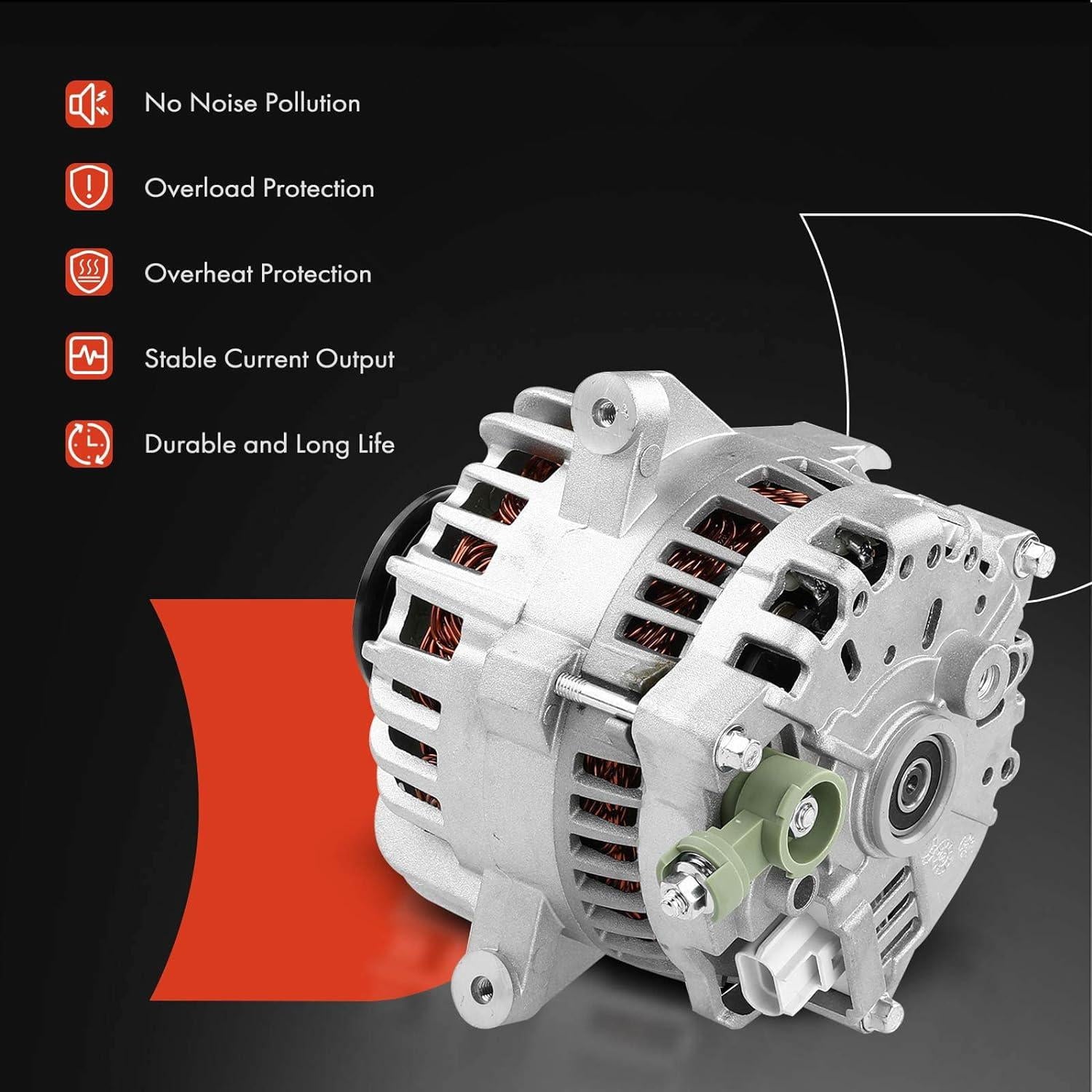 No Noise Pollution

Overload Protection

Overheat Protection

Stable Current Output

Durable and Long Life