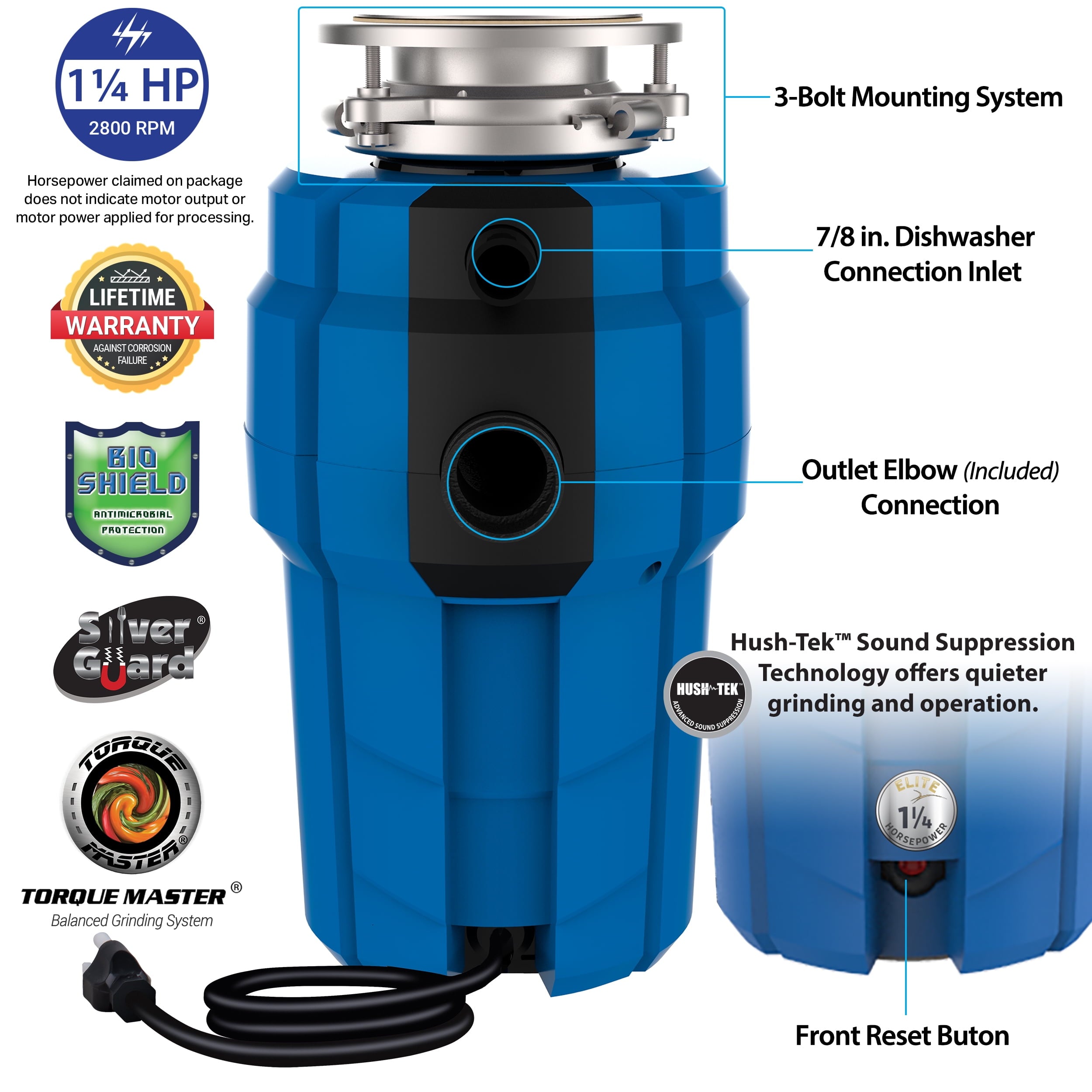 1¼ HP
2800 RPM

Horsepower claimed on package does not indicate motor output or motor power applied for processing.

LIFETIME
WARRANTY
AGAINST CORROSION FAILURE

BIO SHIELD
ANTIMICROBIAL PROTECTION

Silver Guard®

TORQUE MASTER®

TORQUE MASTER®
Balanced Grinding System

3-Bolt Mounting System

7/8 in. Dishwasher Connection Inlet

Outlet Elbow (Included) Connection

Hush-Tek™ Sound Suppression Technology offers quieter grinding and operation.

HUSH-TEK
ADVANCED SOUND SUPPRESSION

ELITE
1¼
HORSEPOWER

Front Reset Buton