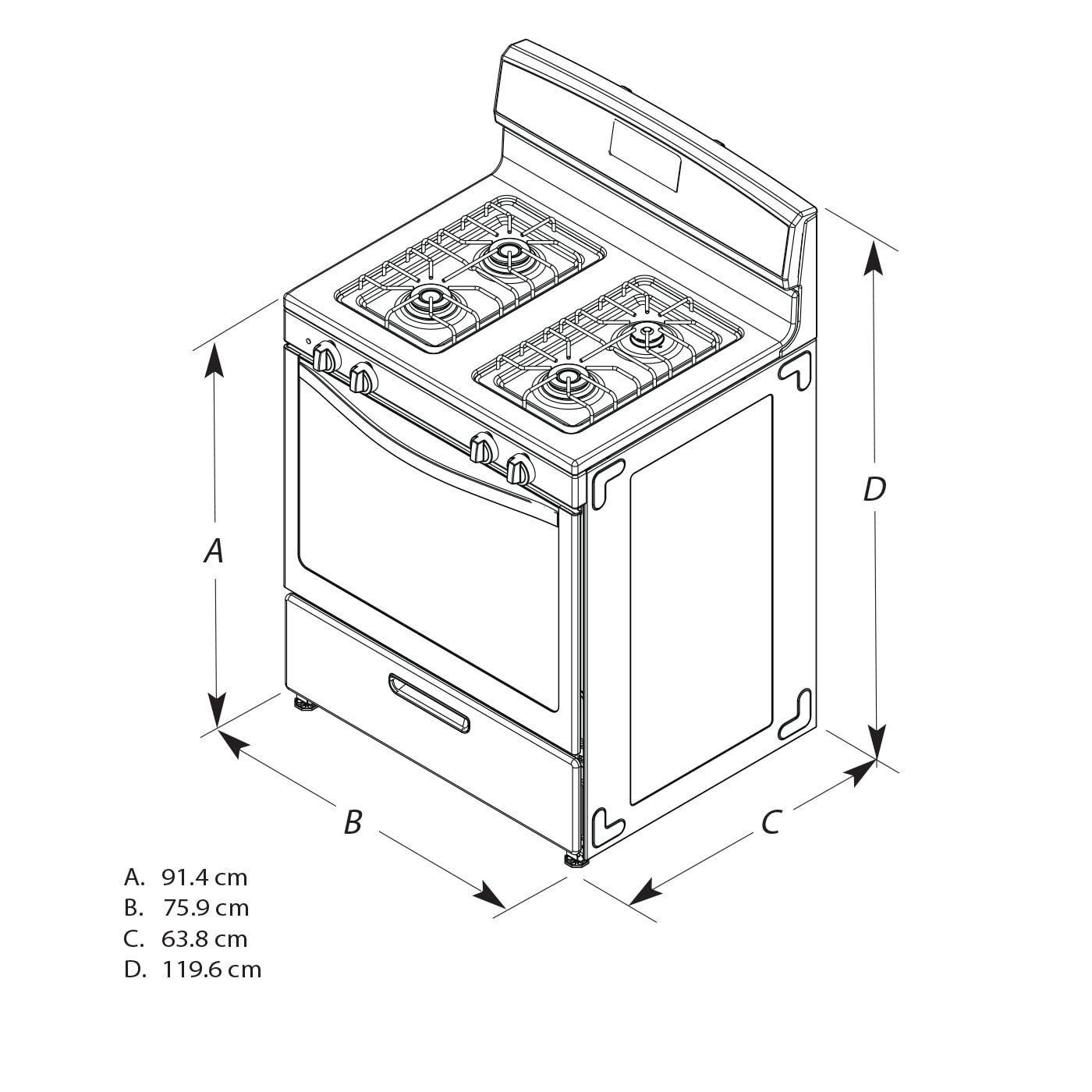 D

A

B

C

A. 91.4 cm
B. 75.9 cm
C. 63.8 cm
D. 119.6 cm