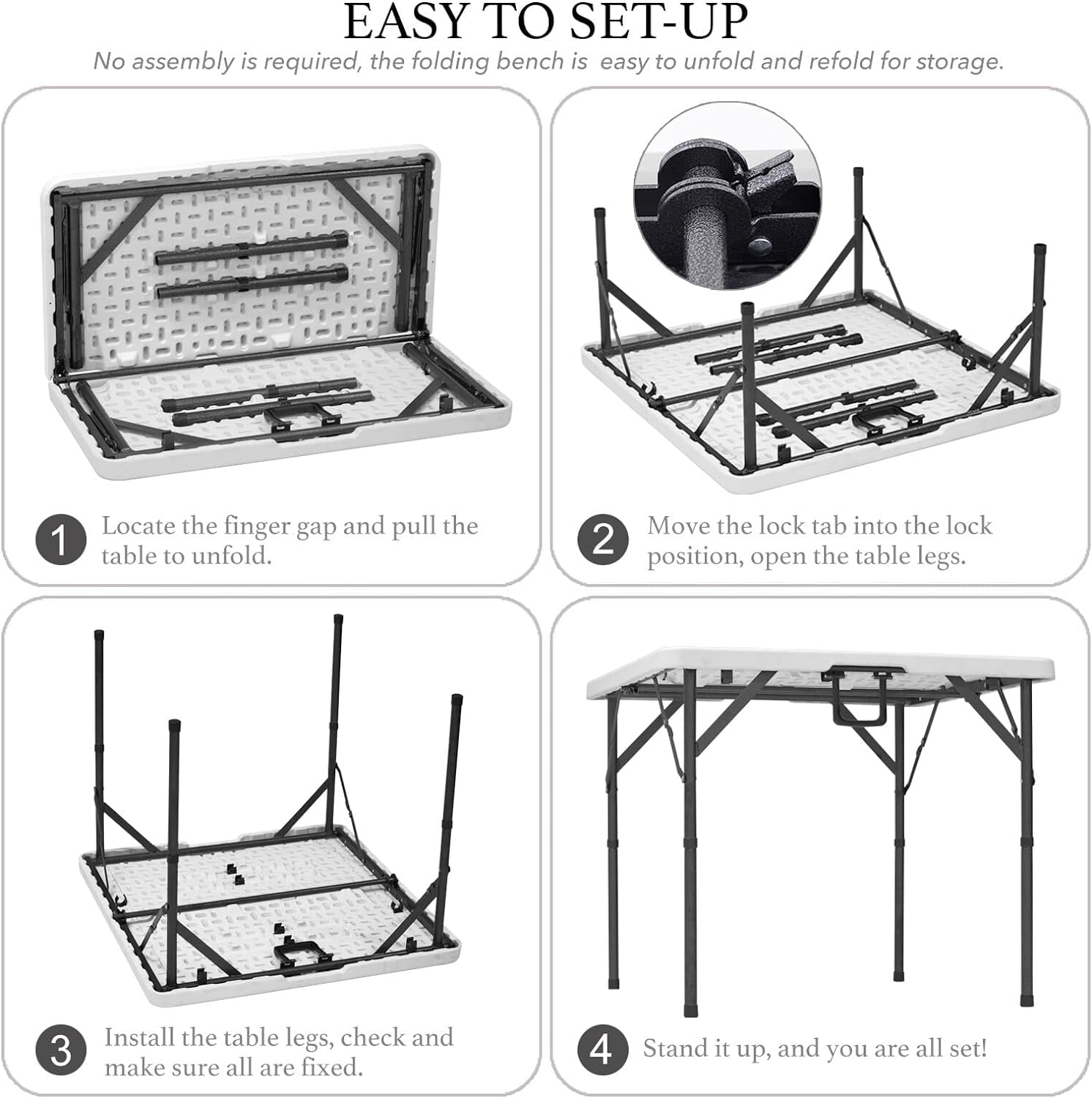 EASY TO SET-UP

No assembly is required, the folding bench is easy to unfold and refold for storage.

1 Locate the finger gap and pull the table to unfold.

2 Move the lock tab into the lock position, open the table legs.

3 Install the table legs, check and make sure all are fixed.

4 Stand it up, and you are all set!