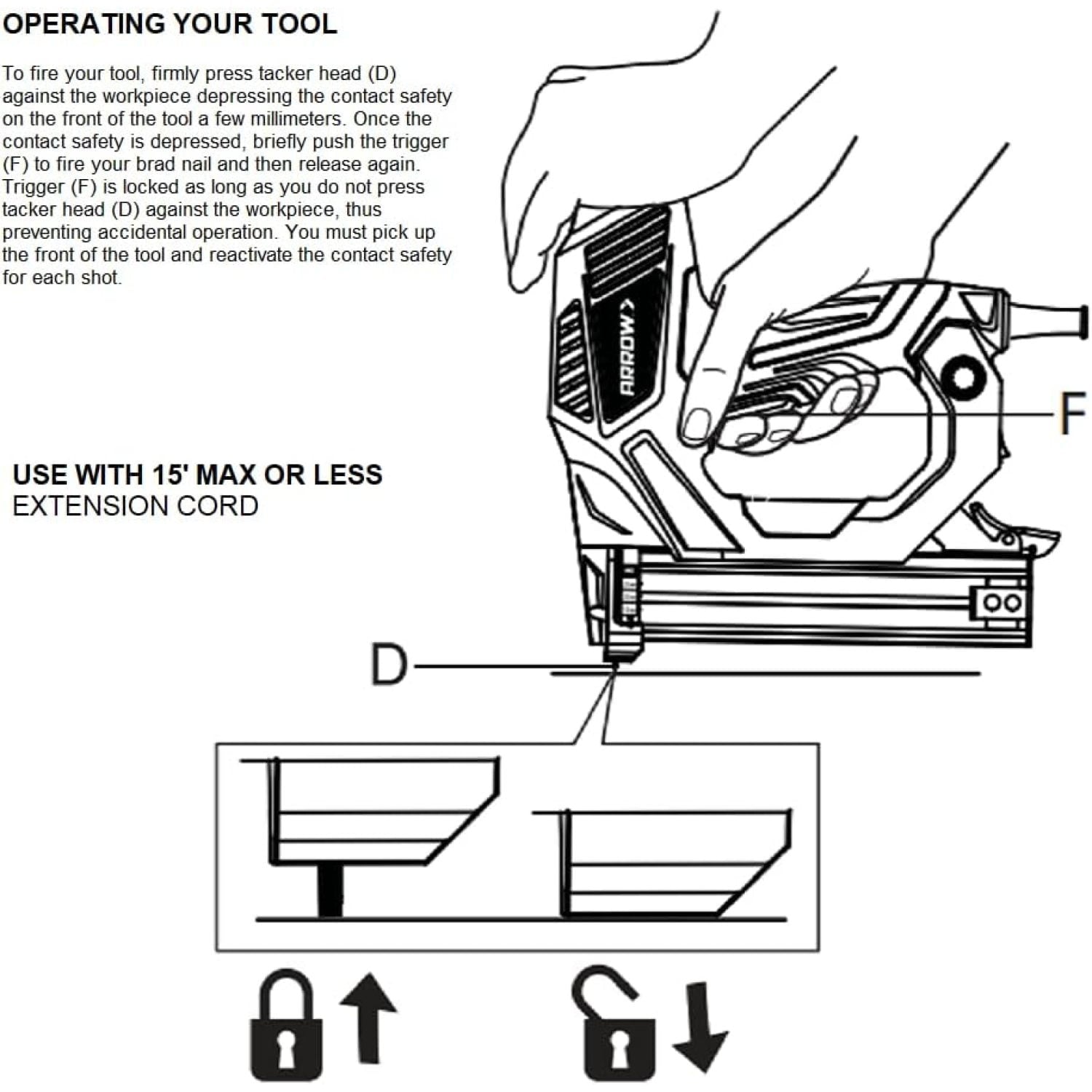 OPERATING YOUR TOOL

To fire your tool, firmly press tacker head (D) against the workpiece depressing the contact safety on the front of the tool a few millimeters. Once the contact safety is depressed, briefly push the trigger (F) to fire your brad nail and then release again. Trigger (F) is locked as long as you do not press tacker head (D) against the workpiece, thus preventing accidental operation. You must pick up the front of the tool and reactivate the contact safety for each shot.

USE WITH 15' MAX OR LESS
EXTENSION CORD

ARROW

F

D