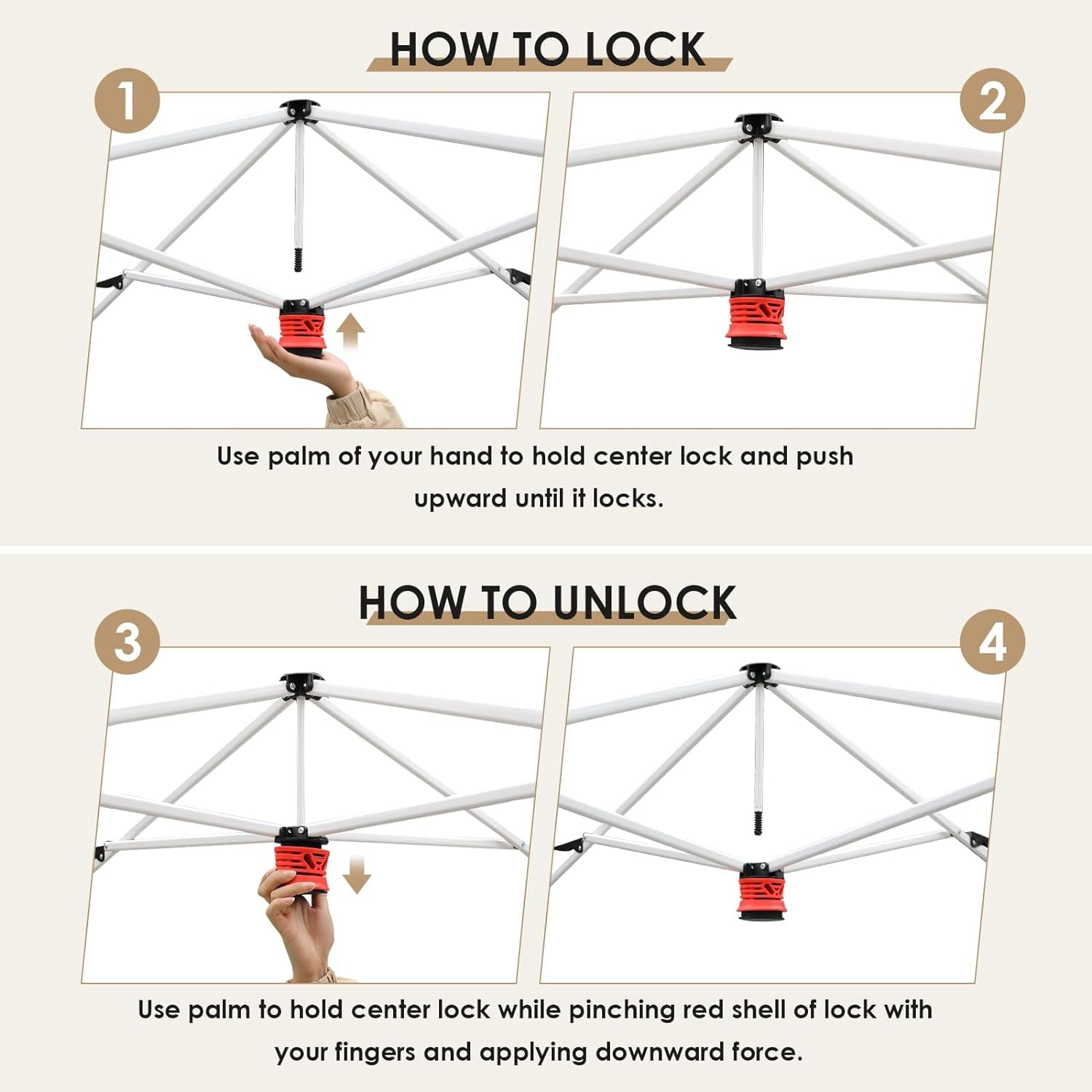 HOW TO LOCK

1

2

Use palm of your hand to hold center lock and push upward until it locks.

HOW TO UNLOCK

3

4

Use palm to hold center lock while pinching red shell of lock with your fingers and applying downward force.