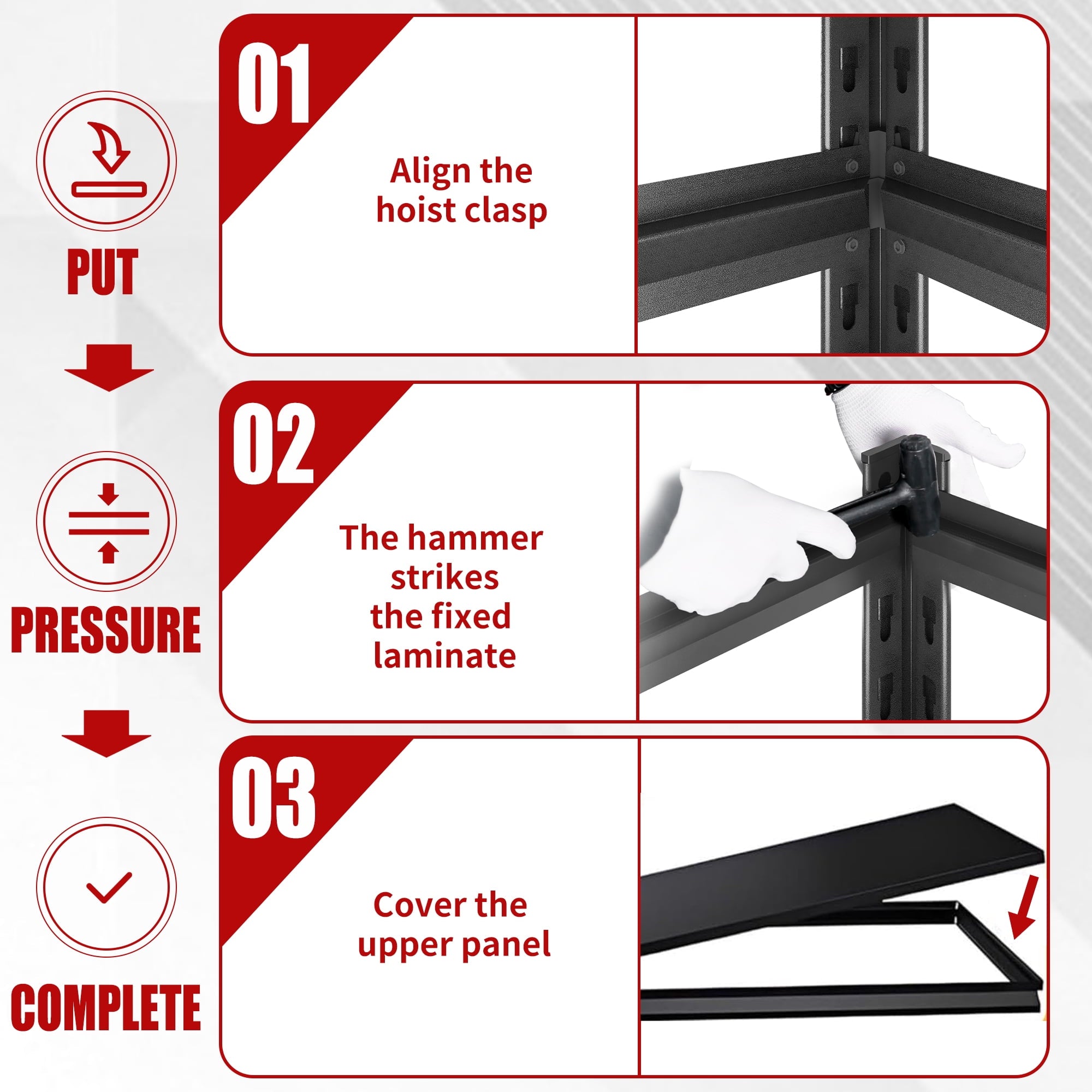 PUT

PRESSURE

COMPLETE

01

Align the hoist clasp

02

The hammer strikes the fixed laminate

03

Cover the upper panel