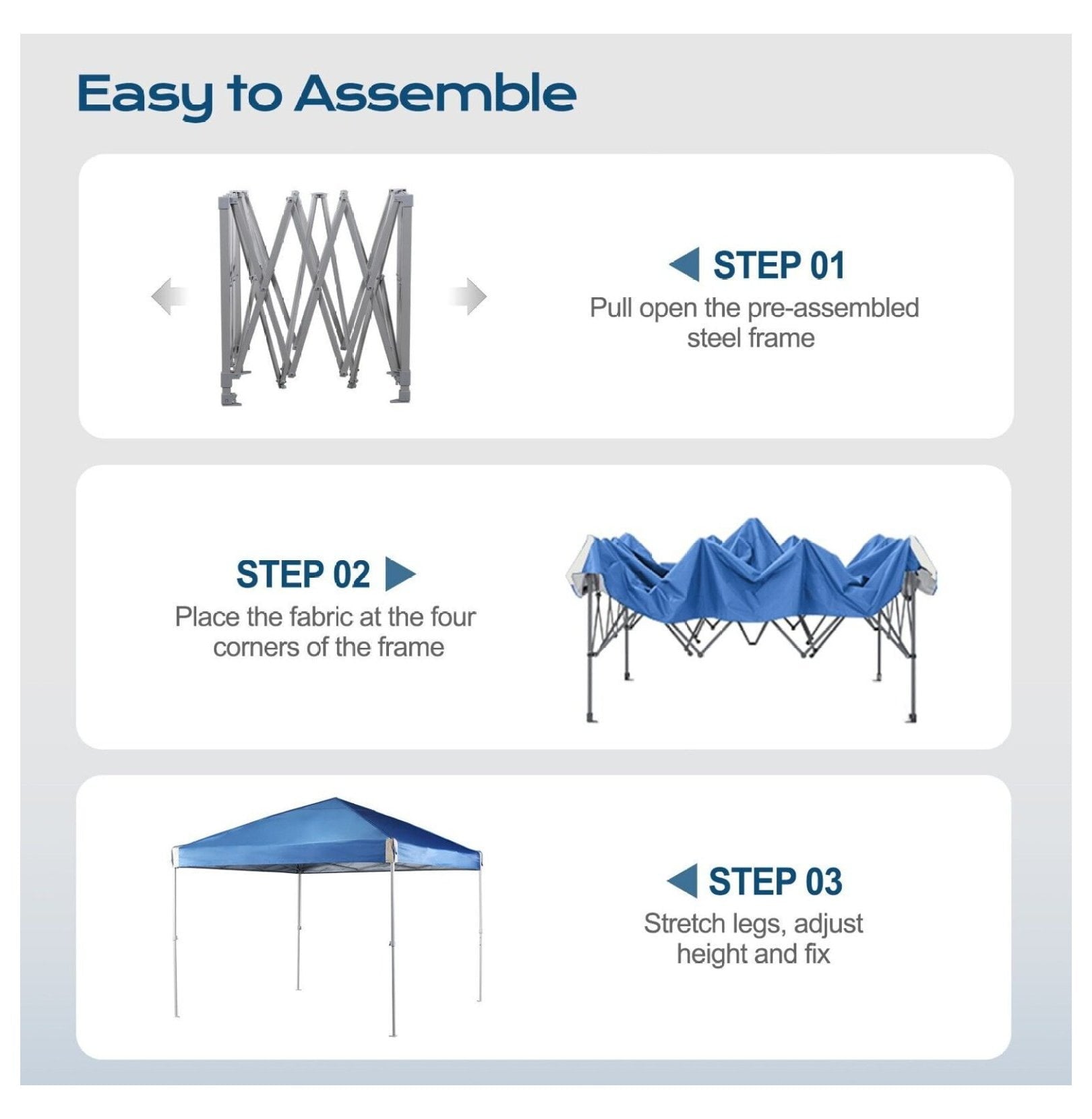 Easy to Assemble

STEP 01
Pull open the pre-assembled steel frame

STEP 02
Place the fabric at the four corners of the frame

STEP 03
Stretch legs, adjust height and fix