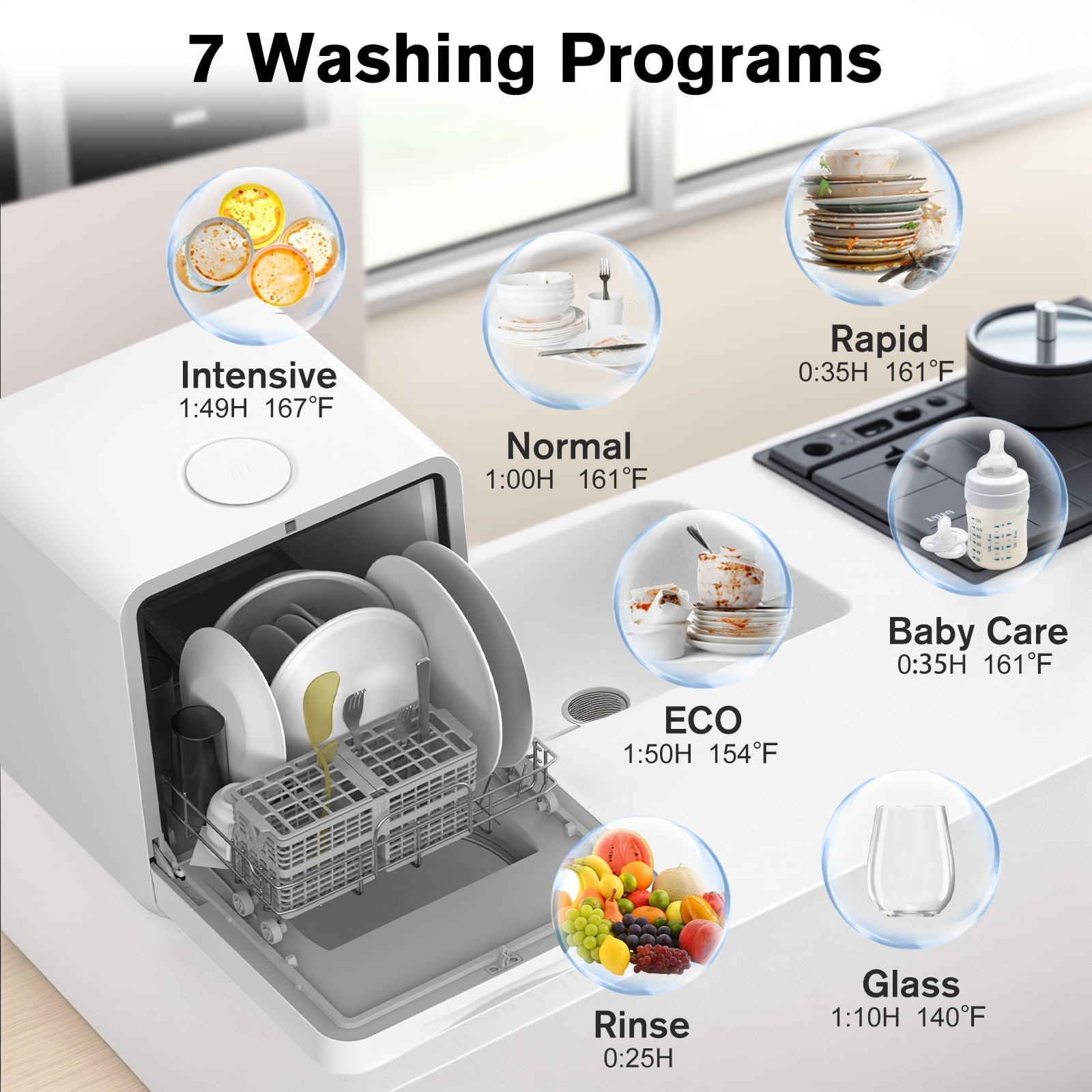 7 Washing Programs

Intensive
1:49H 167°F

Normal
1:00H 161°F

Rapid
0:35H 161°F

Baby Care
0:35H 161°F

ECO
1:50H 154°F

Rinse
0:25H

Glass
1:10H 140°F