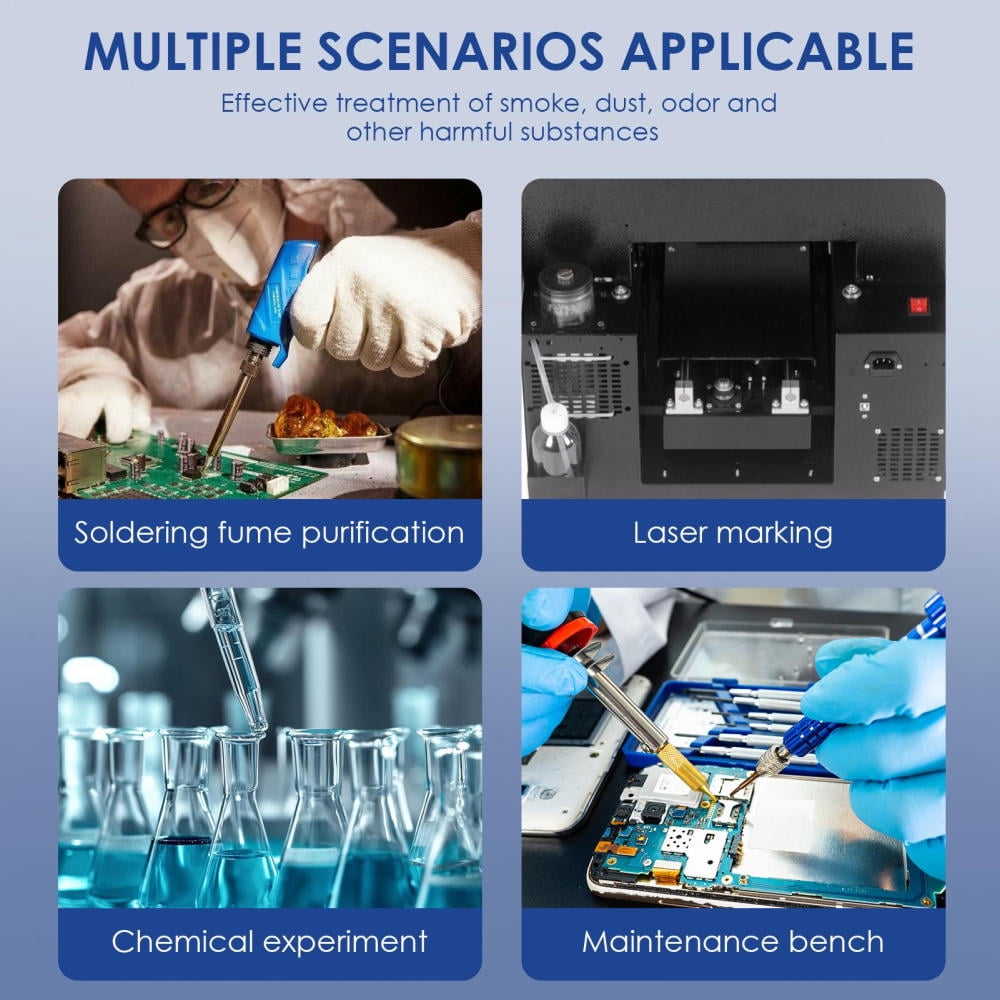 MULTIPLE SCENARIOS APPLICABLE

Effective treatment of smoke, dust, odor and other harmful substances

Soldering fume purification

Laser marking

Chemical experiment

Maintenance bench