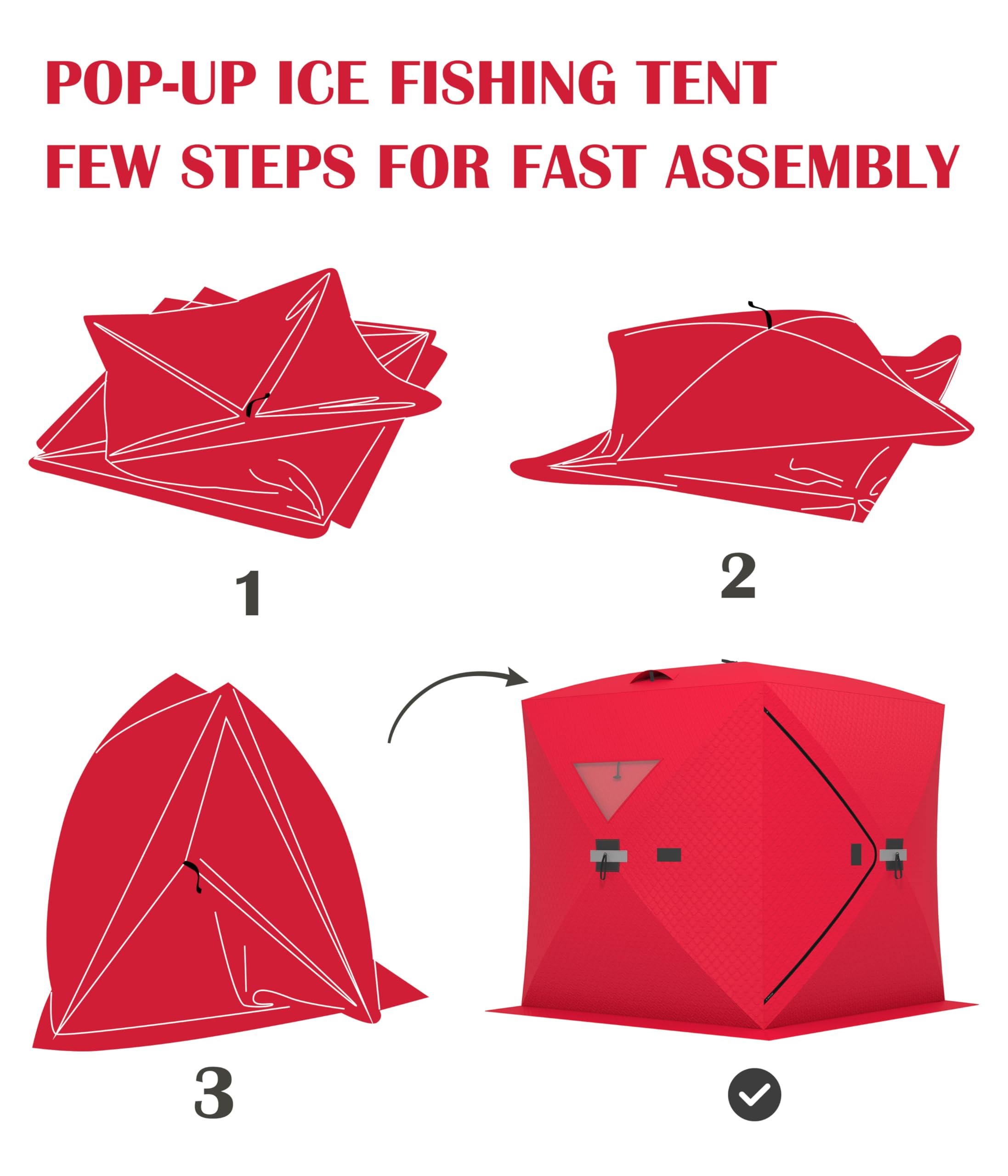 POP-UP ICE FISHING TENT
FEW STEPS FOR FAST ASSEMBLY

1

2

3