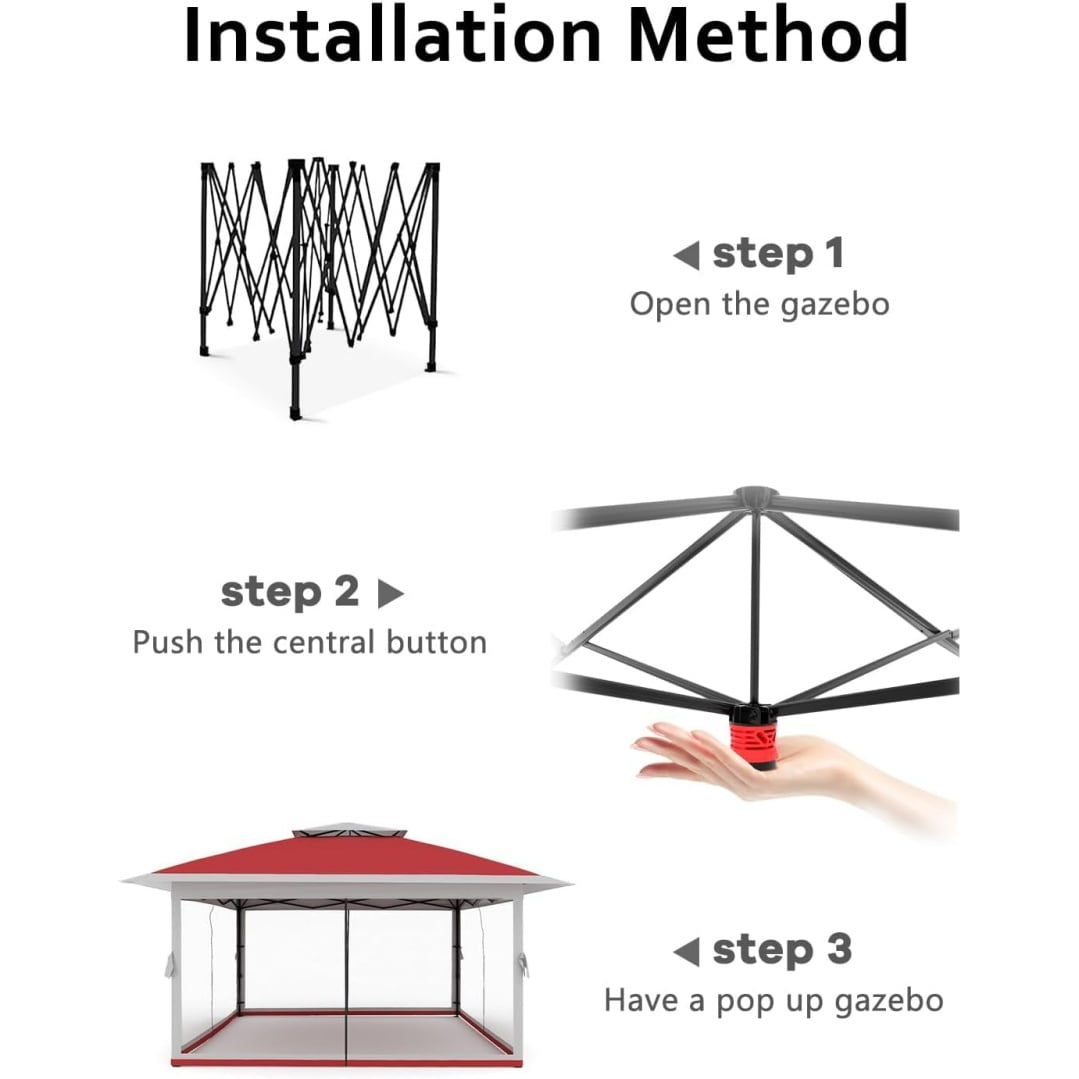 Installation Method

◀ step 1
Open the gazebo

step 2 ▶
Push the central button

◀ step 3
Have a pop up gazebo