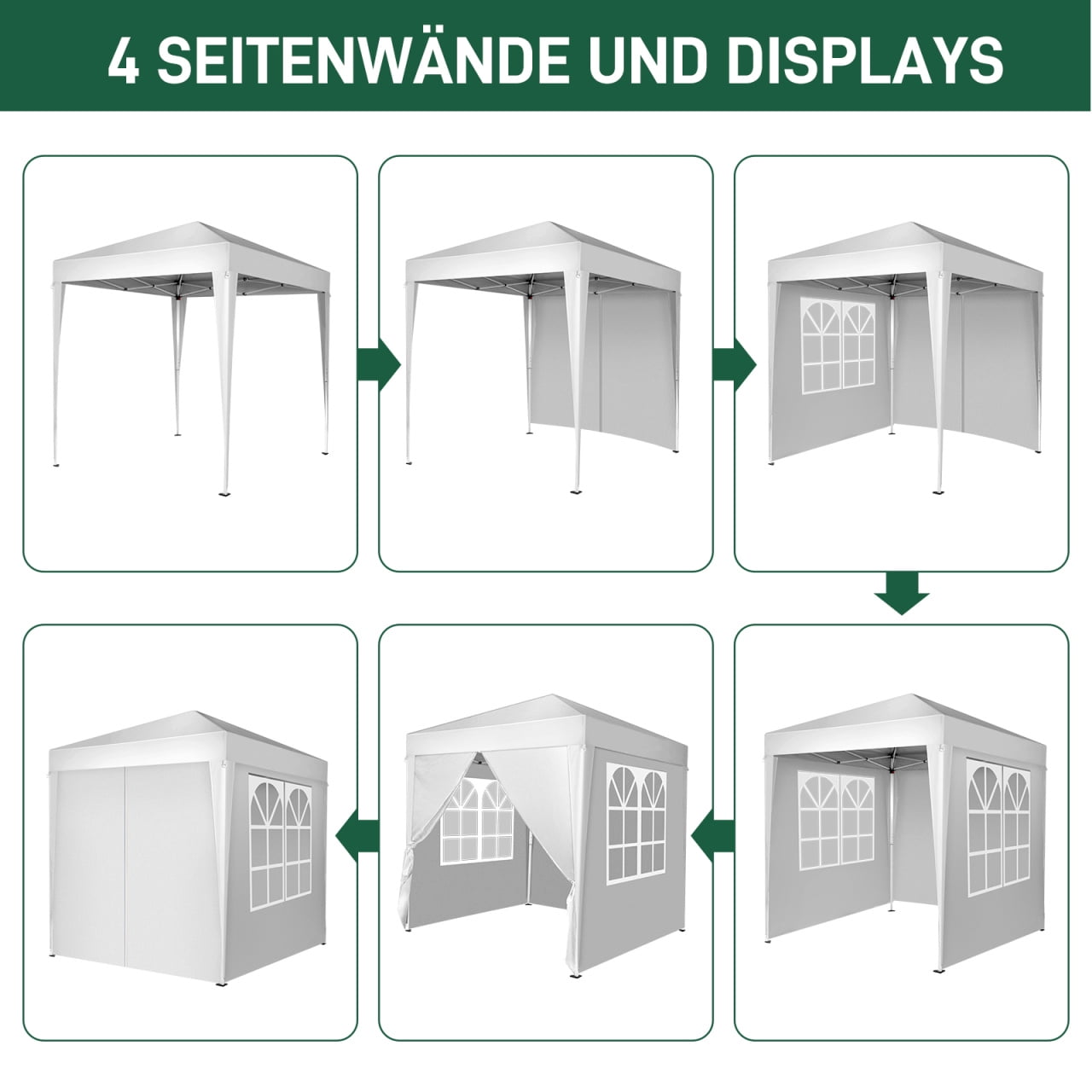 4 SEITENWÄNDE UND DISPLAYS