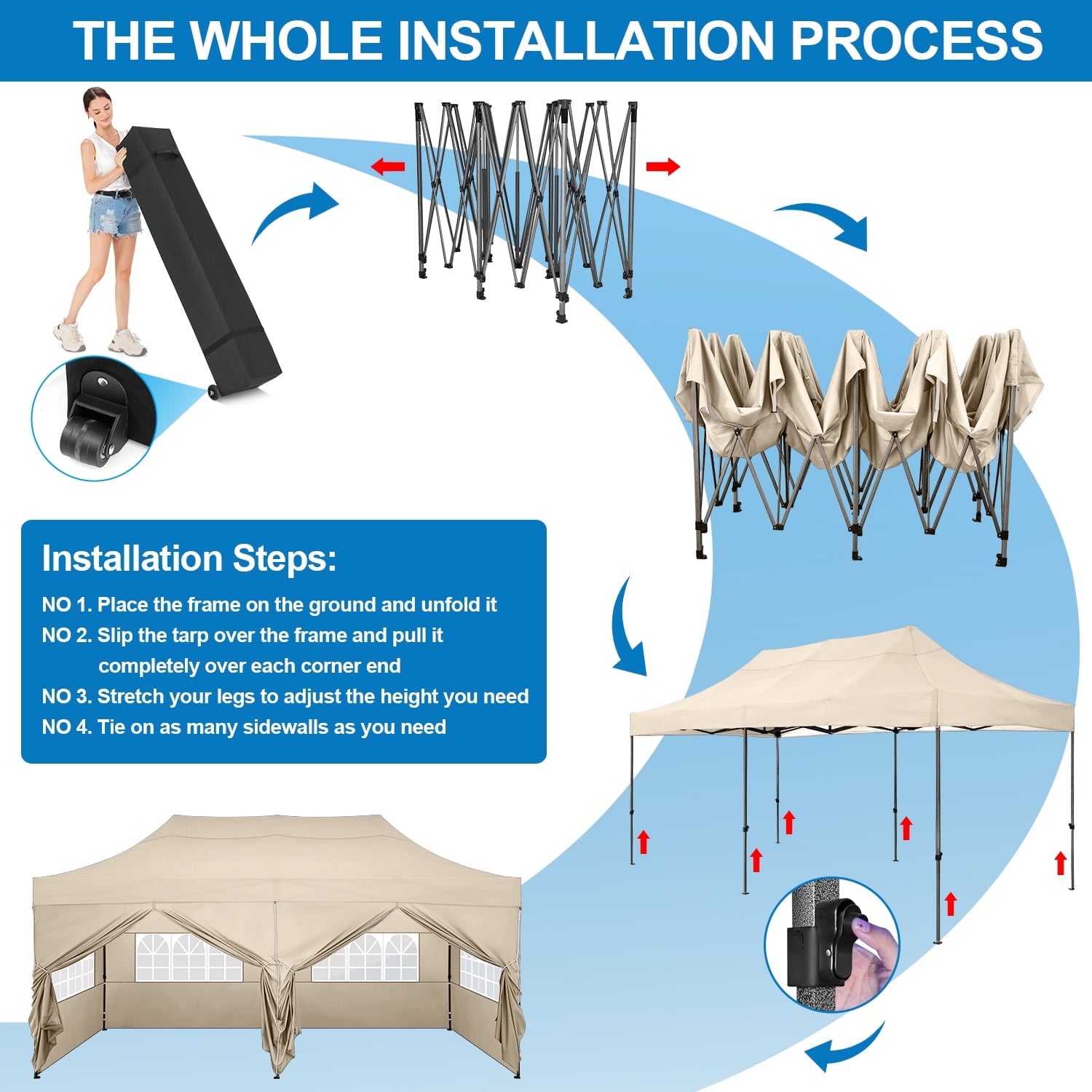 THE WHOLE INSTALLATION PROCESS

Installation Steps:

NO 1. Place the frame on the ground and unfold it
NO 2. Slip the tarp over the frame and pull it completely over each corner end
NO 3. Stretch your legs to adjust the height you need
NO 4. Tie on as many sidewalls as you need