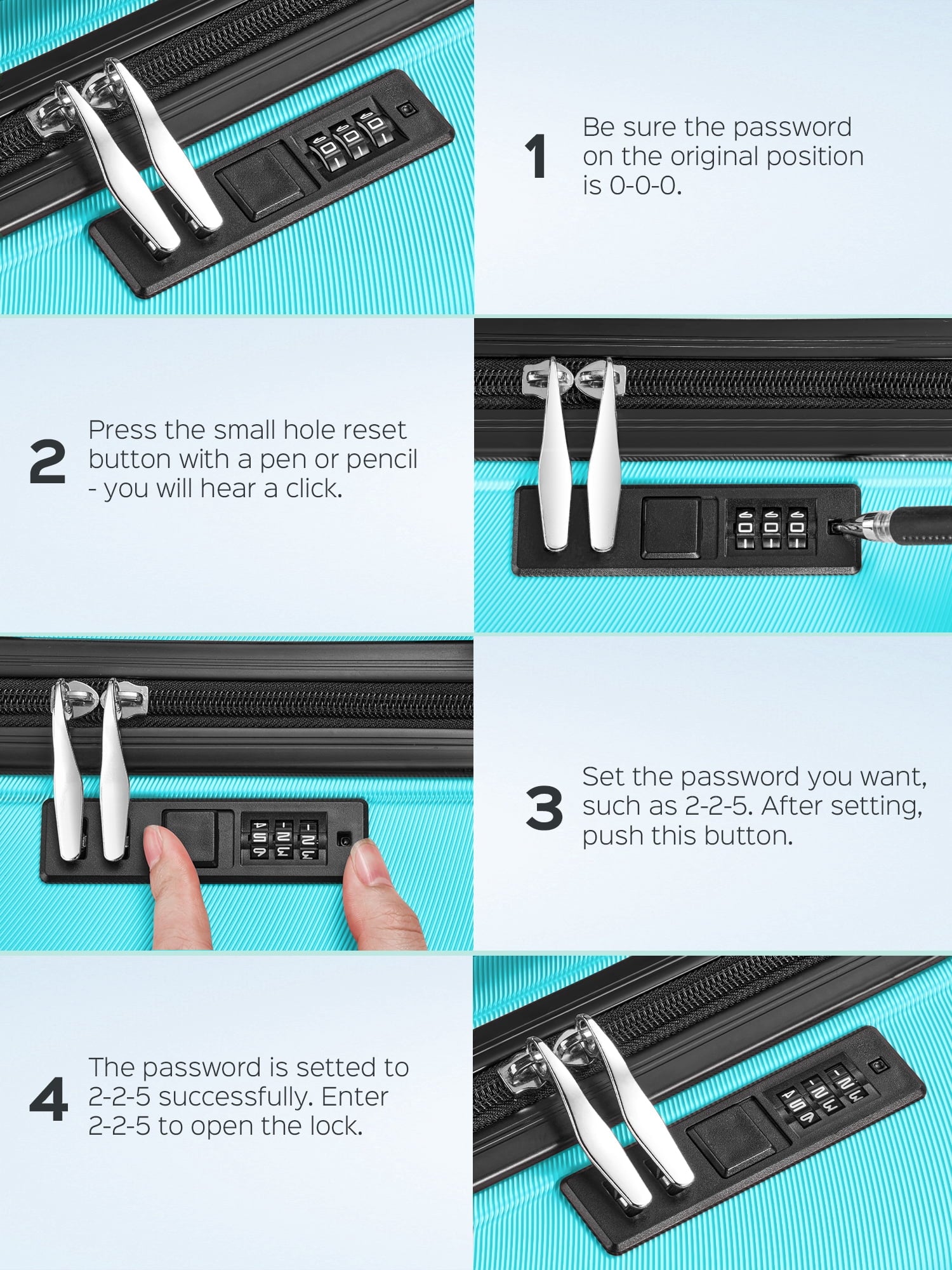 1 Be sure the password on the original position is 0-0-0.

2 Press the small hole reset button with a pen or pencil - you will hear a click.

3 Set the password you want, such as 2-2-5. After setting, push this button.

4 The password is setted to 2-2-5 successfully. Enter 2-2-5 to open the lock.