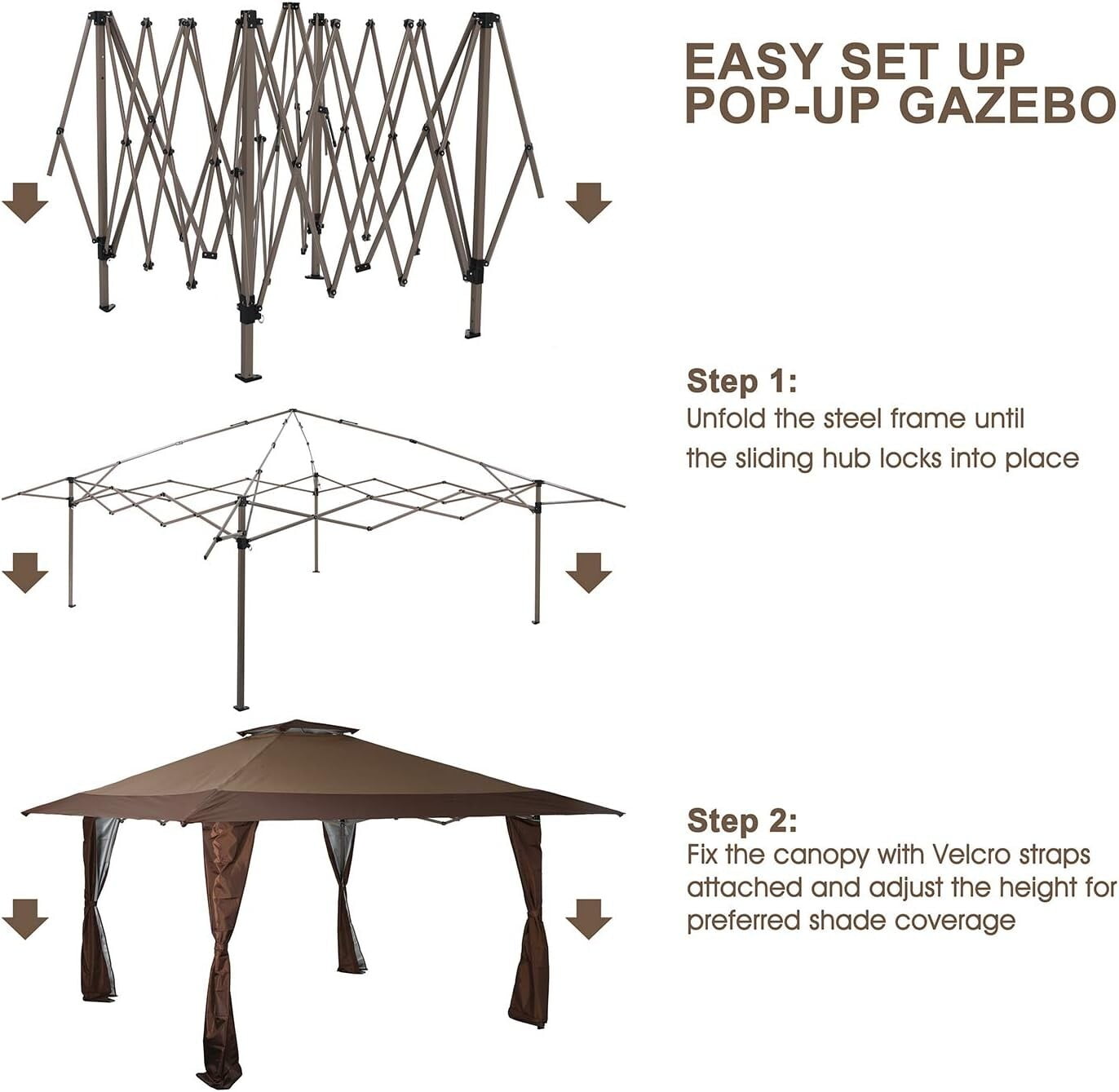 EASY SET UP
POP-UP GAZEBO

Step 1:
Unfold the steel frame until the sliding hub locks into place

Step 2:
Fix the canopy with Velcro straps attached and adjust the height for preferred shade coverage