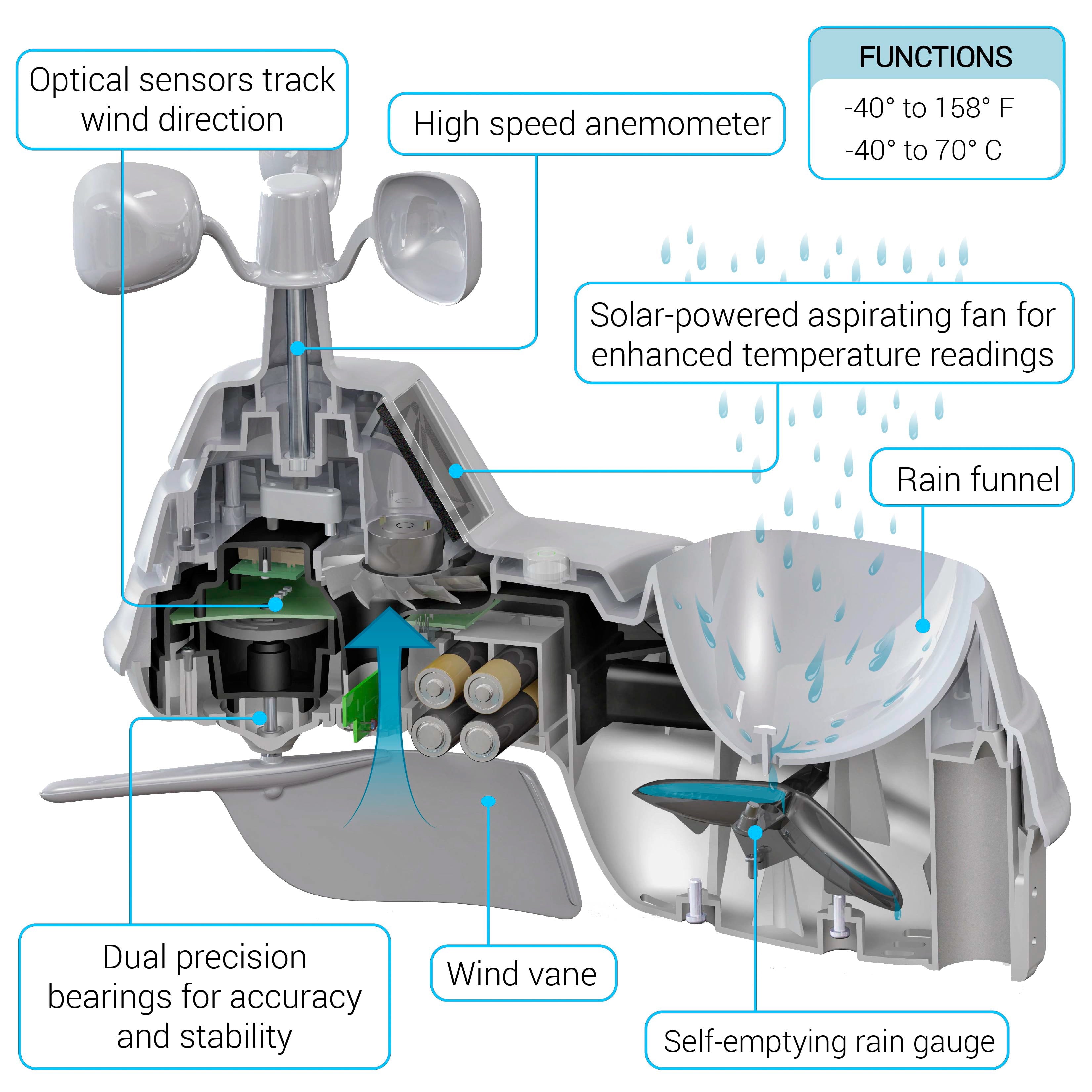 Optical sensors track wind direction

High speed anemometer

FUNCTIONS

-40° to 158° F

-40° to 70° C

Solar-powered aspirating fan for enhanced temperature readings

Rain funnel

Dual precision bearings for accuracy and stability

Wind vane

Self-emptying rain gauge