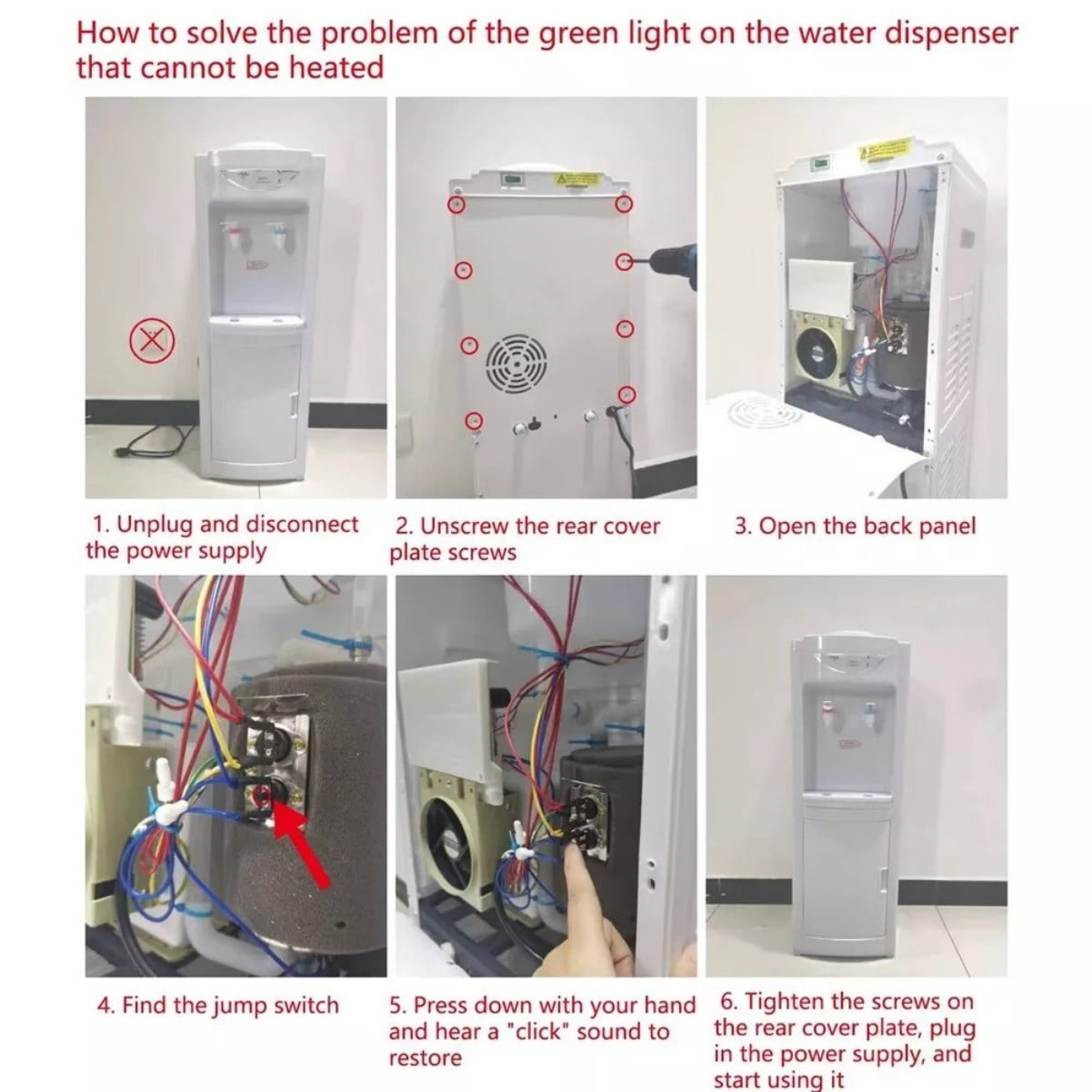 How to solve the problem of the green light on the water dispenser that cannot be heated

1. Unplug and disconnect the power supply

2. Unscrew the rear cover plate screws

3. Open the back panel

4. Find the jump switch

5. Press down with your hand and hear a "click" sound to restore

6. Tighten the screws on the rear cover plate, plug in the power supply, and start using it