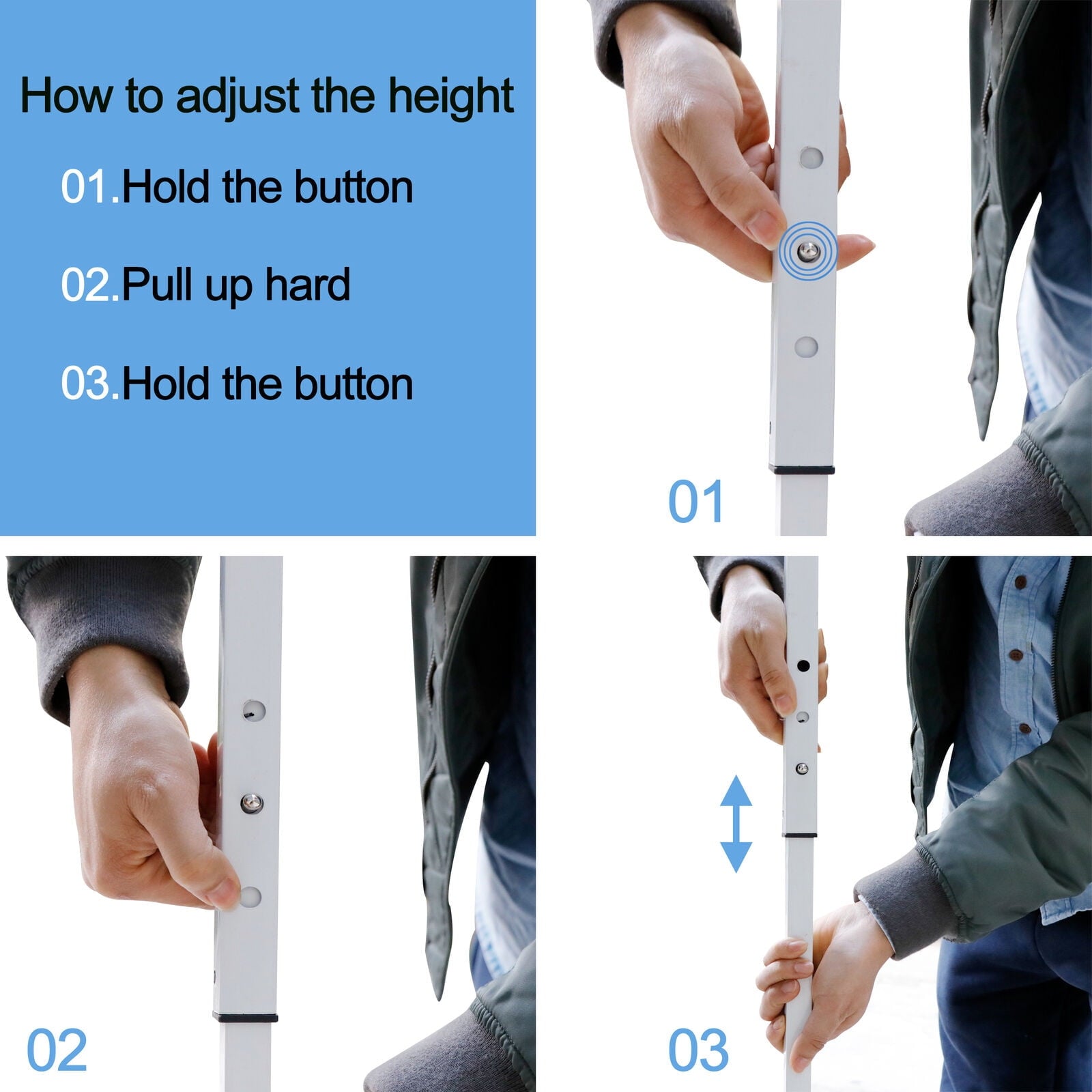 How to adjust the height

01.Hold the button

02.Pull up hard

03.Hold the button

01

02

03