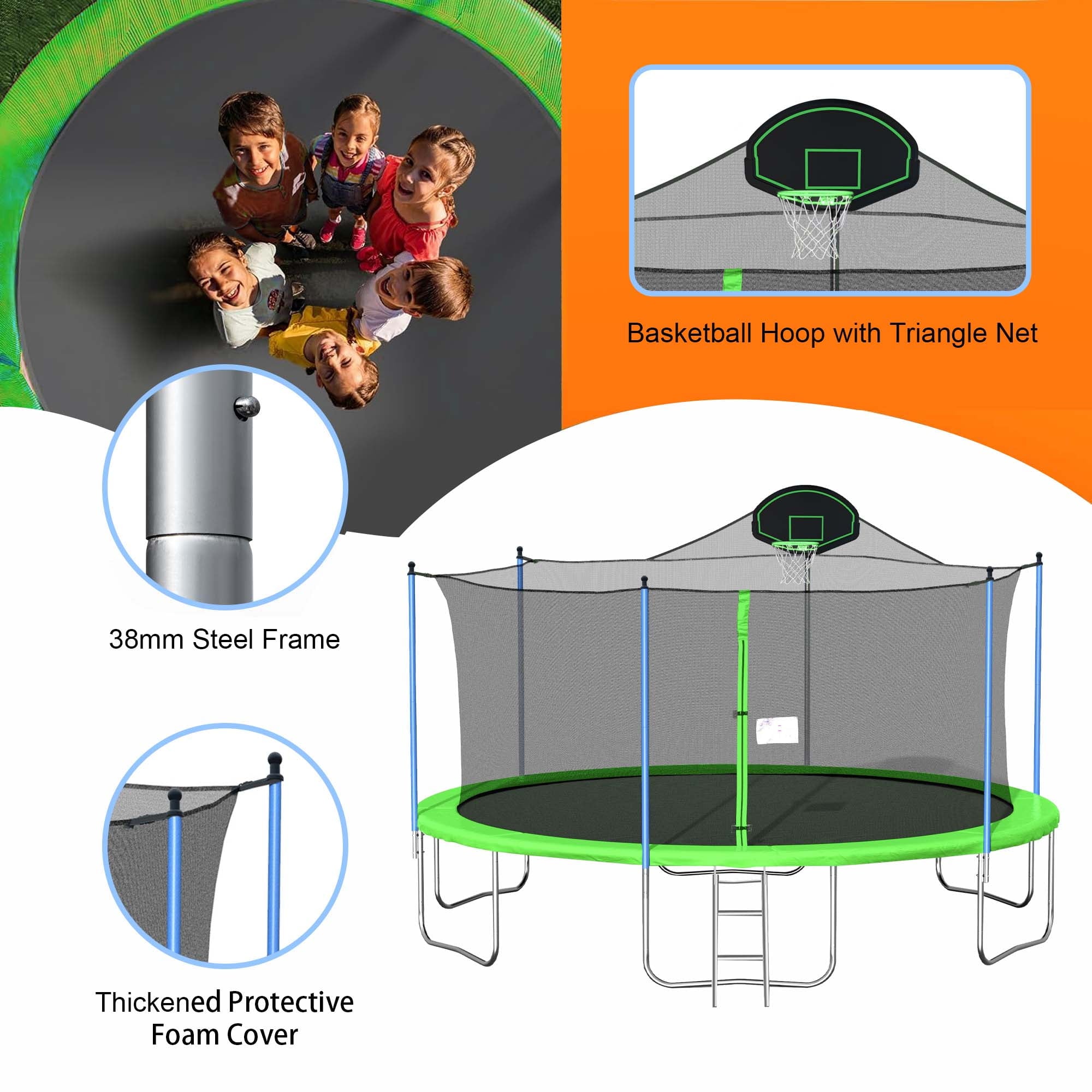 Basketball Hoop with Triangle Net

38mm Steel Frame

Thickened Protective Foam Cover