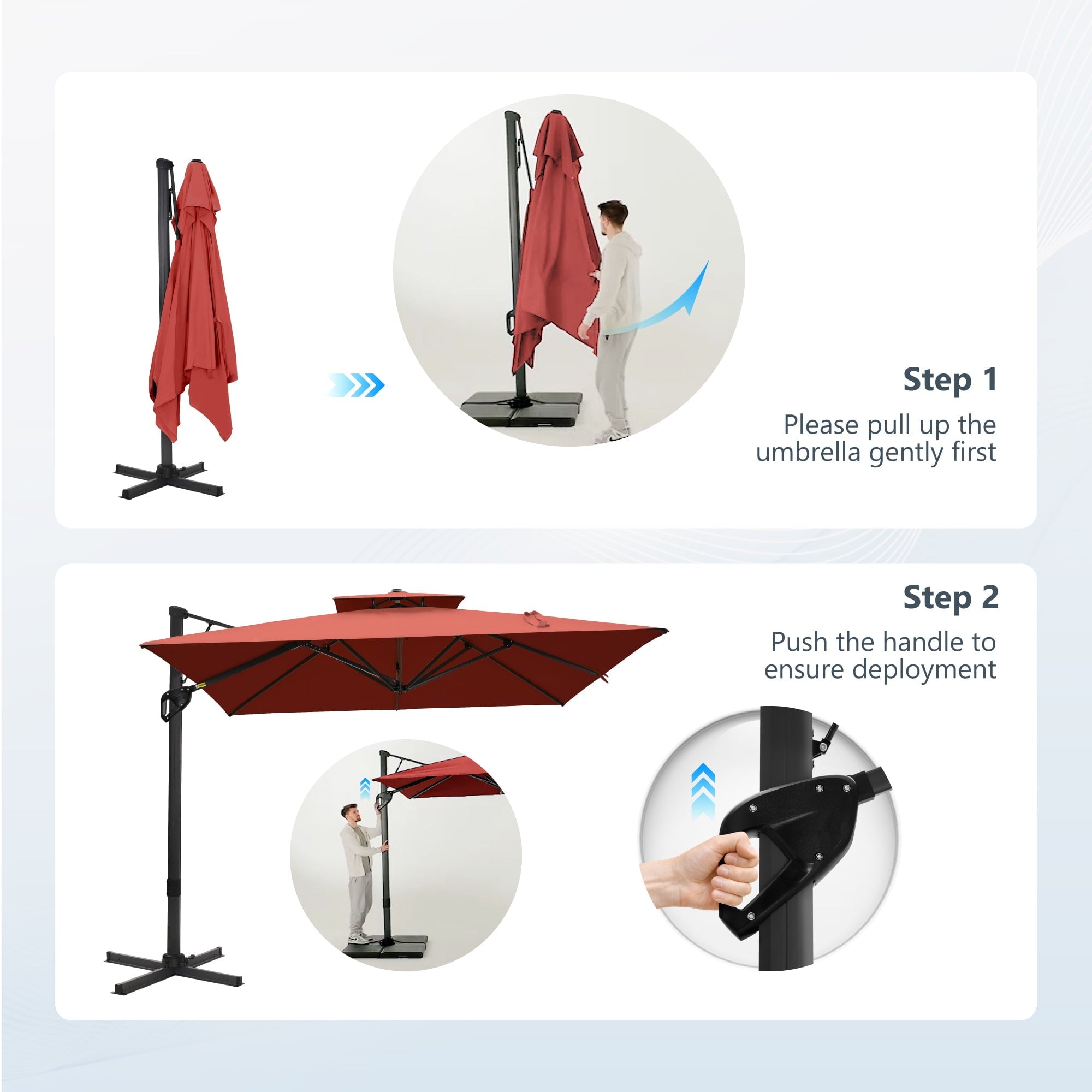 Step 1
Please pull up the umbrella gently first

Step 2
Push the handle to ensure deployment