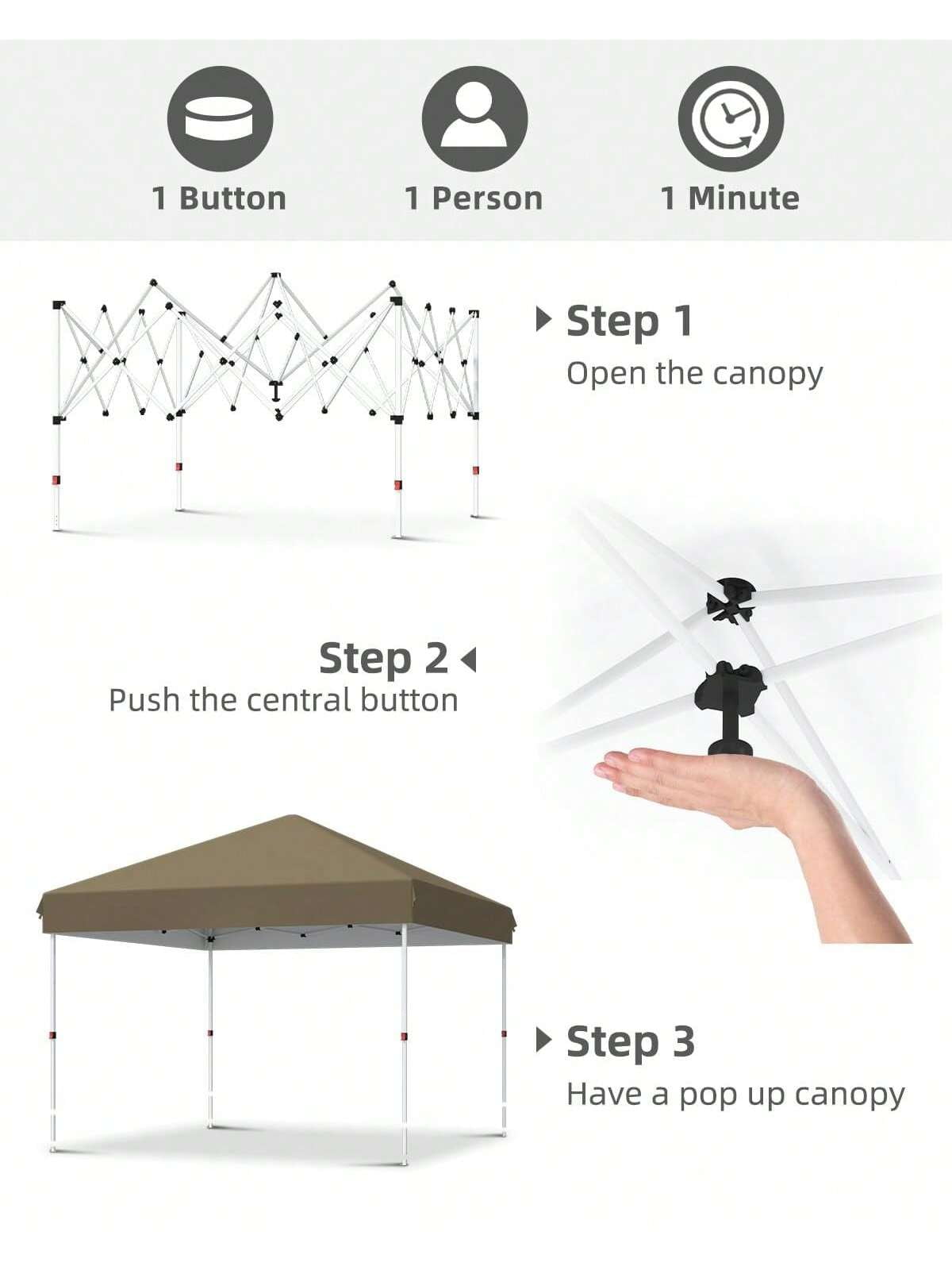 1 Button

1 Person

1 Minute

Step 1
Open the canopy

Step 2
Push the central button

Step 3
Have a pop up canopy