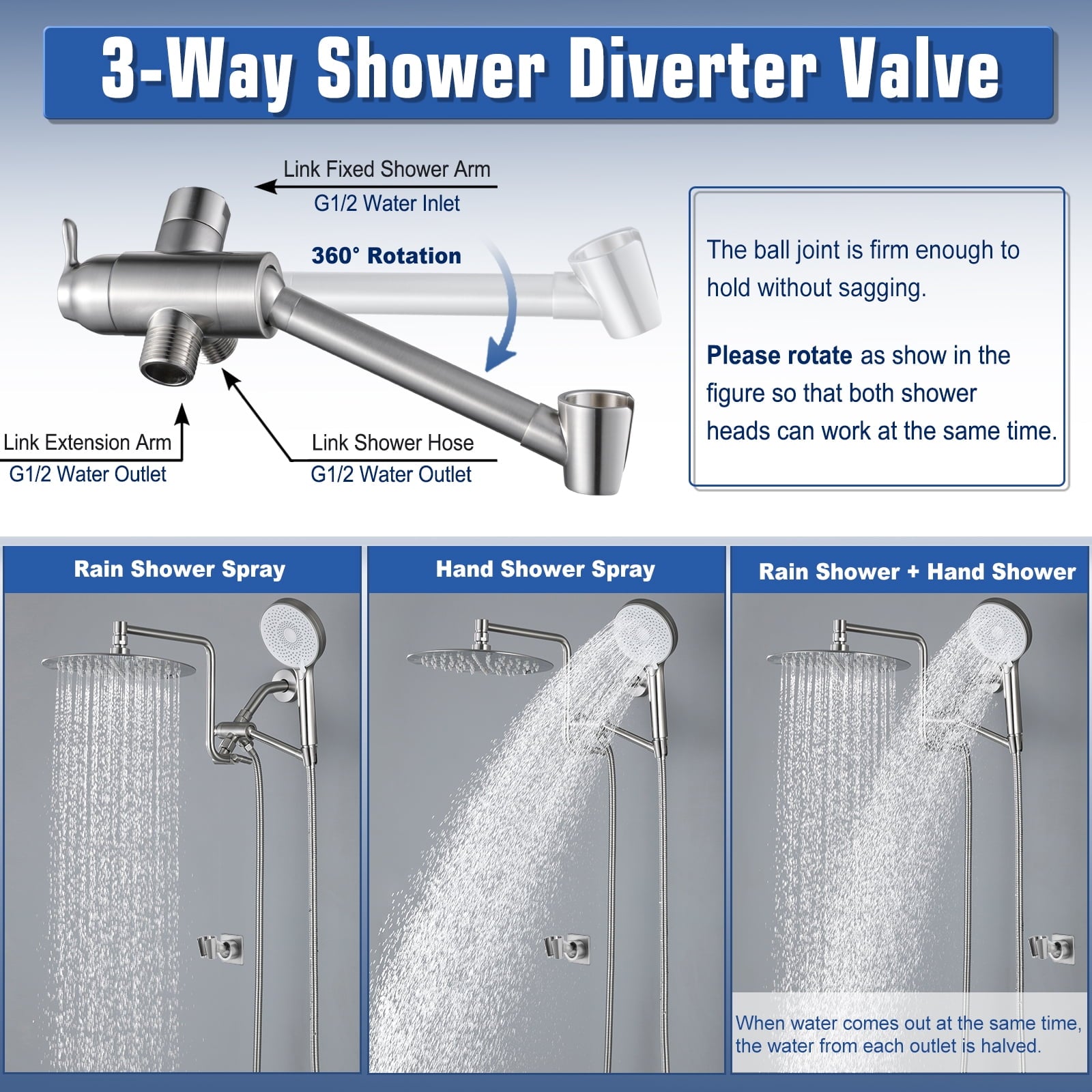 3-Way Shower Diverter Valve

Link Fixed Shower Arm
G1/2 Water Inlet

360° Rotation

Link Extension Arm
G1/2 Water Outlet

Link Shower Hose
G1/2 Water Outlet

The ball joint is firm enough to hold without sagging.

Please rotate as show in the figure so that both shower heads can work at the same time.

Rain Shower Spray

Hand Shower Spray

Rain Shower + Hand Shower

When water comes out at the same time, the water from each outlet is halved.