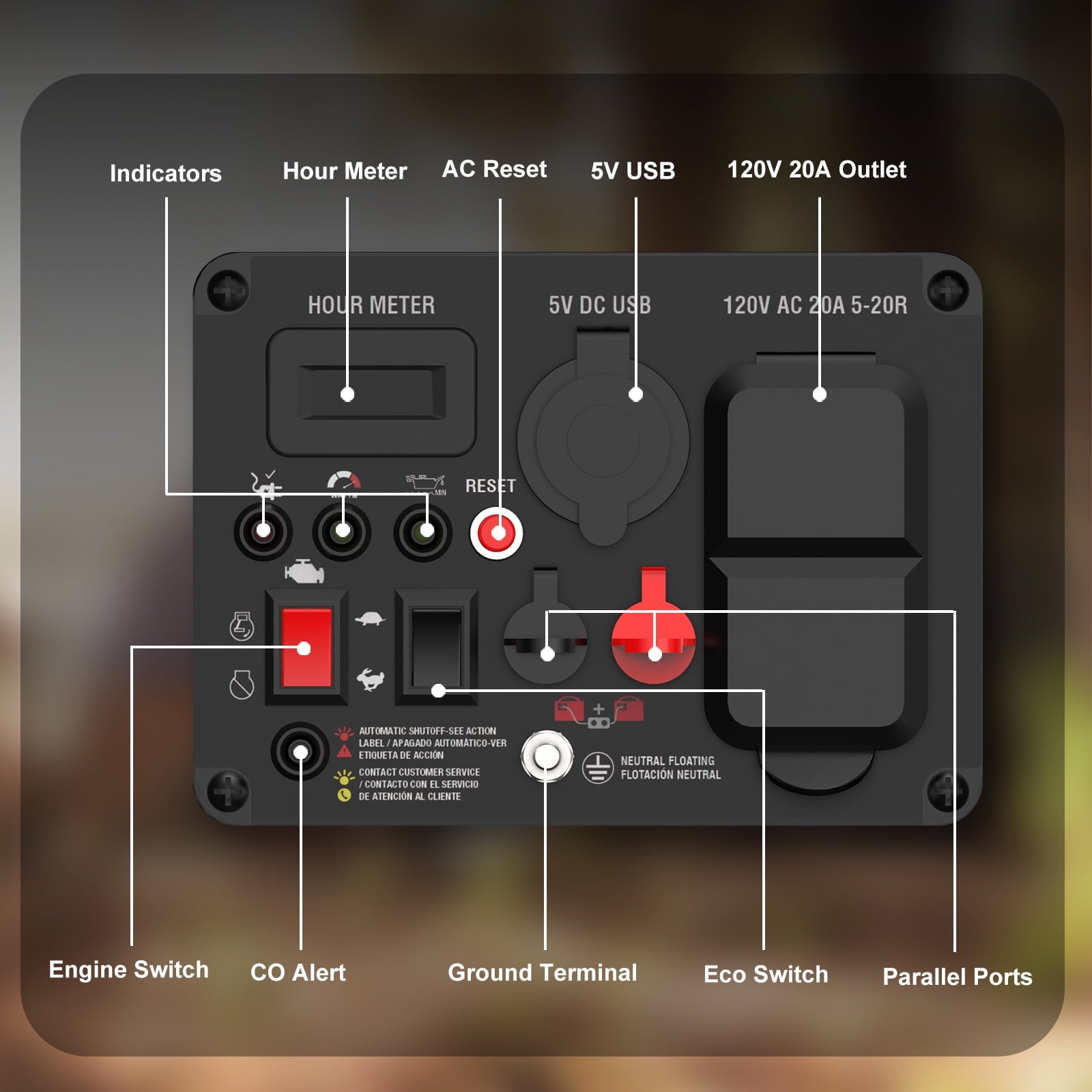 Indicators
Hour Meter
AC Reset
5V USB
120V 20A Outlet

HOUR METER
5V DC USB
120V AC 20A 5-20R

MIN
RESET

AUTOMATIC SHUTOFF-SEE ACTION LABEL / APAGADO AUTOMÁTICO-VER ETIQUETA DE ACCIÓN
CONTACT CUSTOMER SERVICE / CONTACTO CON EL SERVICIO DE ATENCIÓN AL CLIENTE

NEUTRAL FLOATING
FLOTACIÓN NEUTRAL

Engine Switch
CO Alert
Ground Terminal
Eco Switch
Parallel Ports