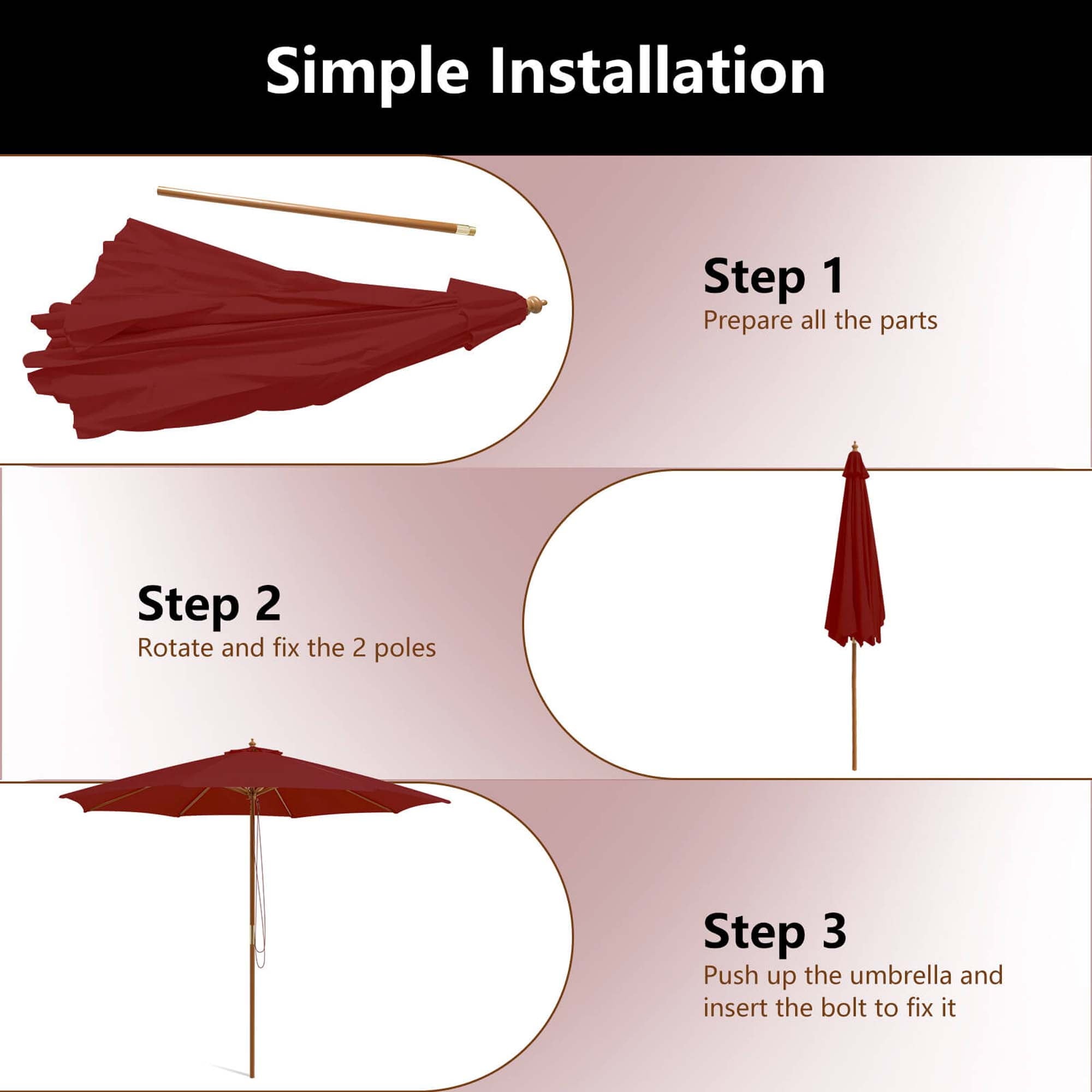 Simple Installation

Step 1
Prepare all the parts

Step 2
Rotate and fix the 2 poles

Step 3
Push up the umbrella and insert the bolt to fix it