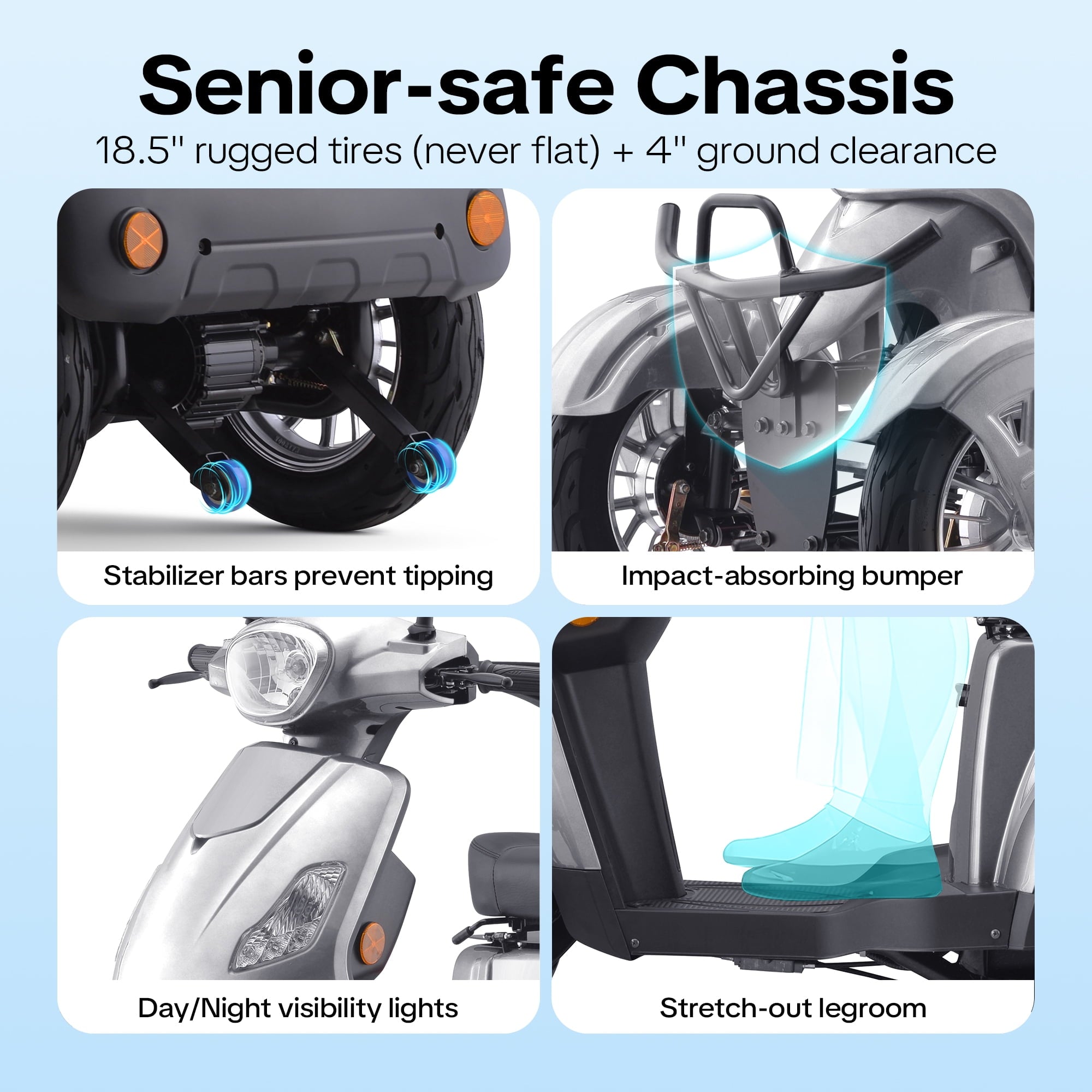 Senior-safe Chassis

18.5" rugged tires (never flat) + 4" ground clearance

Stabilizer bars prevent tipping

Impact-absorbing bumper

Day/Night visibility lights

Stretch-out legroom