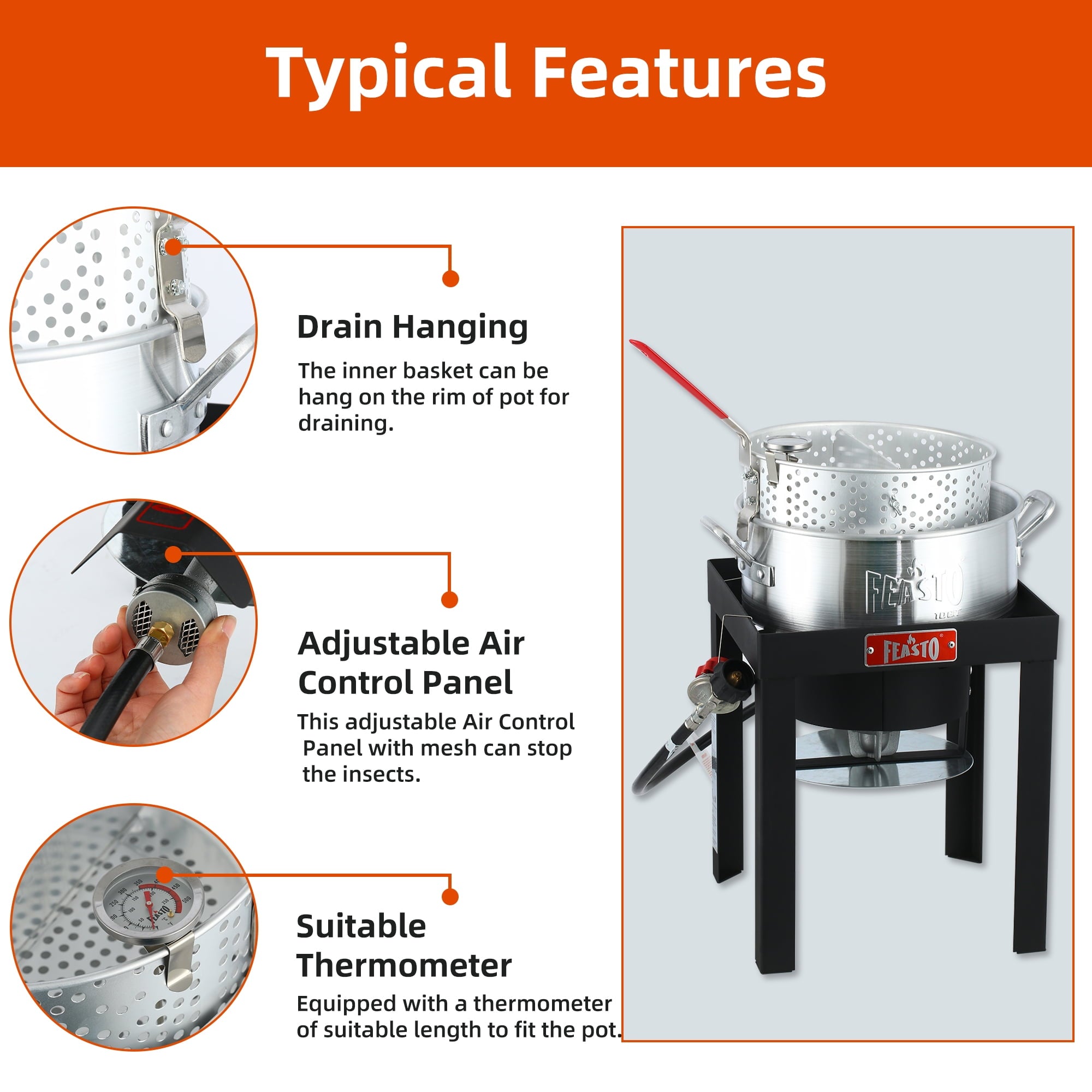 Typical Features

Drain Hanging

The inner basket can be hang on the rim of pot for draining.

Adjustable Air Control Panel

This adjustable Air Control Panel with mesh can stop the insects.

Suitable Thermometer

Equipped with a thermometer of suitable length to fit the pot.

FEASTO

10QT

FEASTO

FEASTO