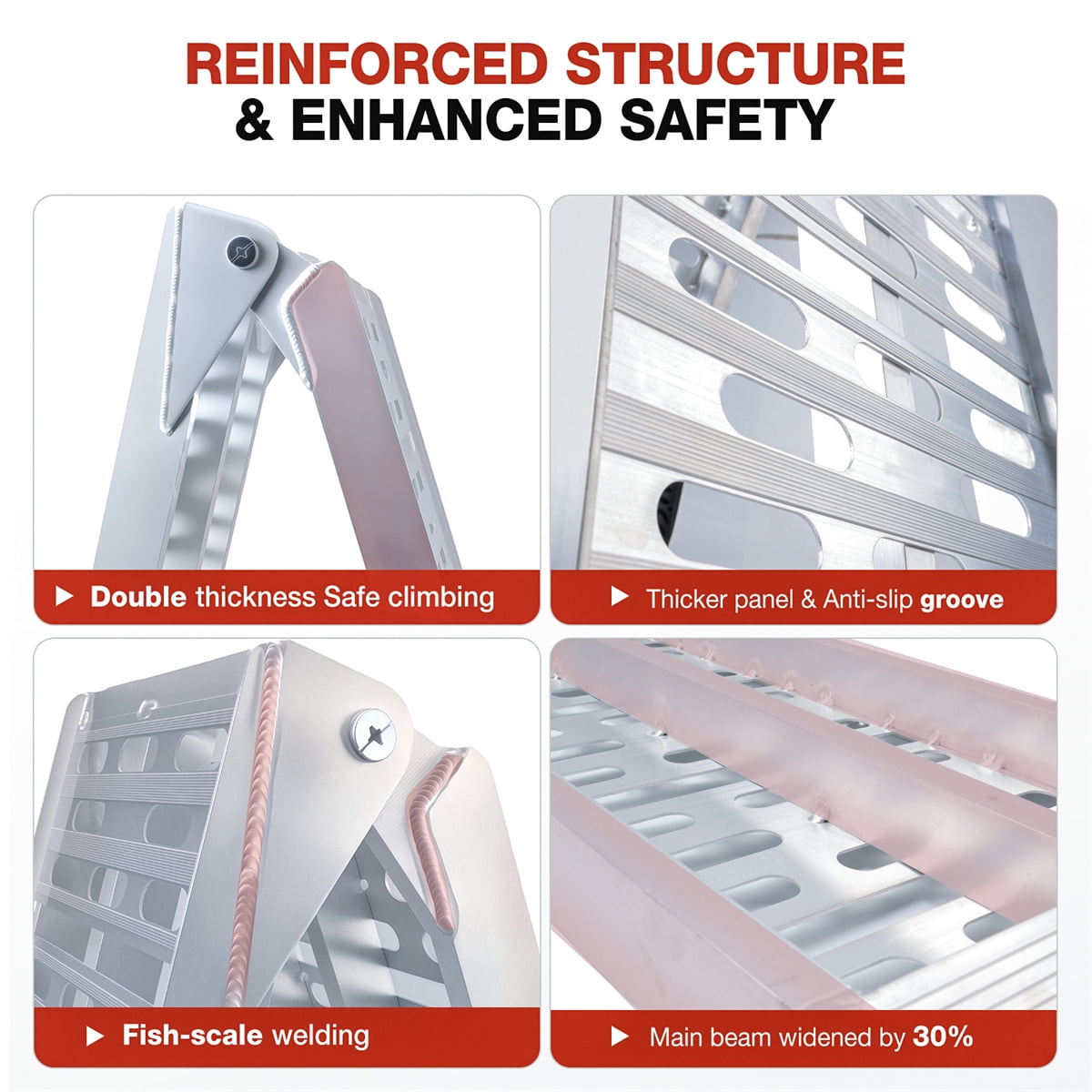 REINFORCED STRUCTURE
& ENHANCED SAFETY

▶ Double thickness Safe climbing

▶ Thicker panel & Anti-slip groove

▶ Fish-scale welding

▶ Main beam widened by 30%