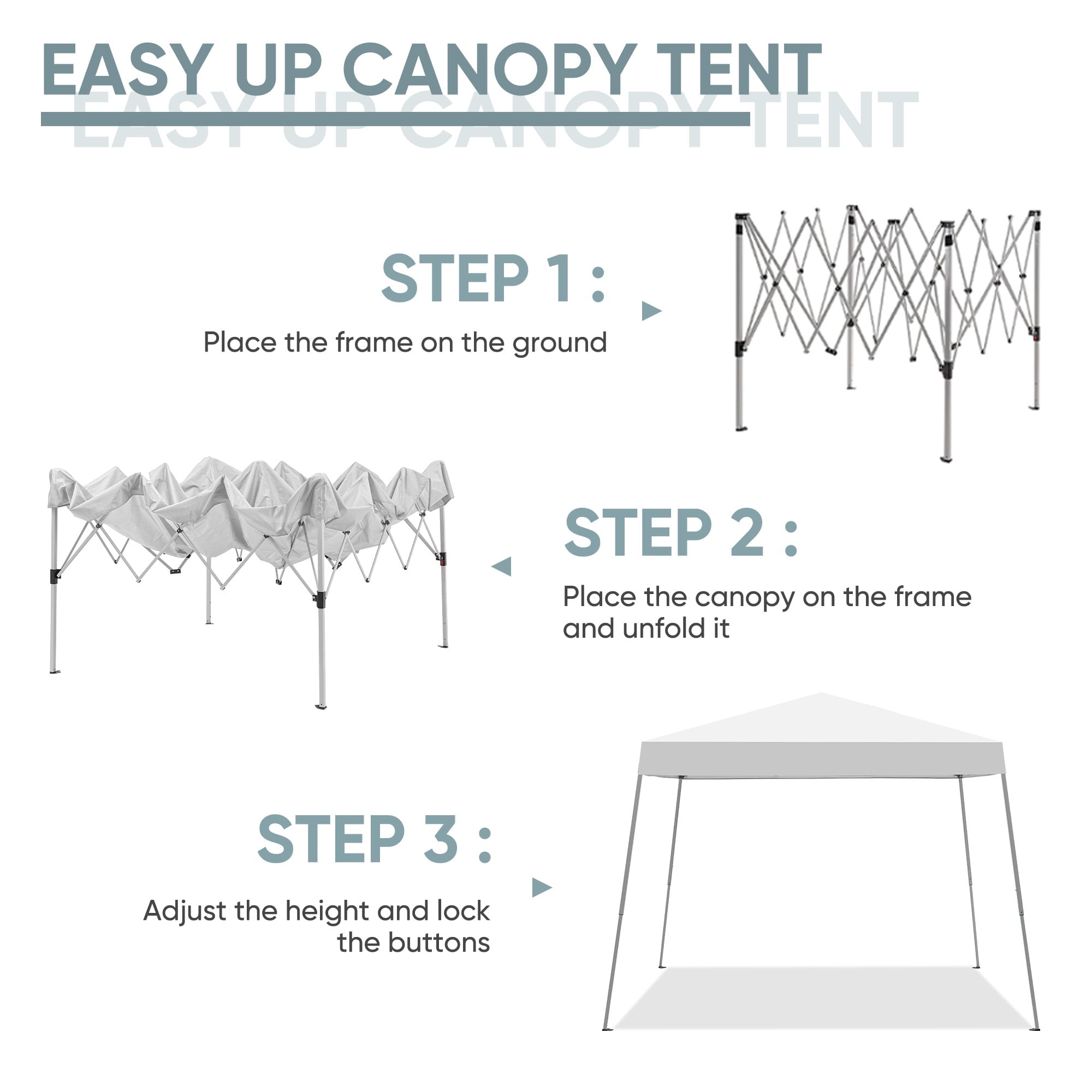 EASY UP CANOPY TENT
EASY UP CANOPY TENT

STEP 1 :
Place the frame on the ground

STEP 2 :
Place the canopy on the frame and unfold it

STEP 3 :
Adjust the height and lock the buttons