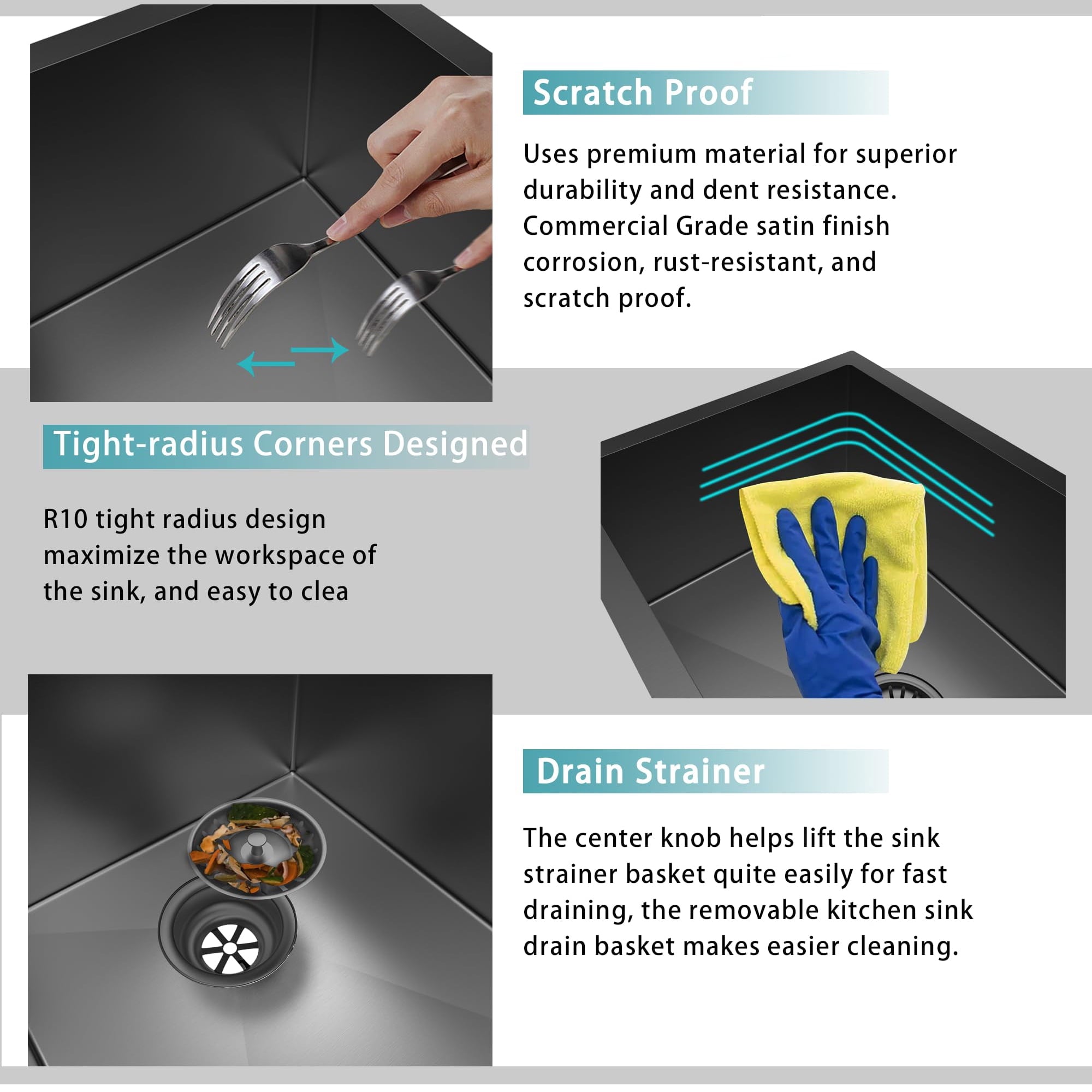 Scratch Proof

Uses premium material for superior durability and dent resistance. Commercial Grade satin finish corrosion, rust-resistant, and scratch proof.

Tight-radius Corners Designed

R10 tight radius design maximize the workspace of the sink, and easy to clea

Drain Strainer

The center knob helps lift the sink strainer basket quite easily for fast draining, the removable kitchen sink drain basket makes easier cleaning.