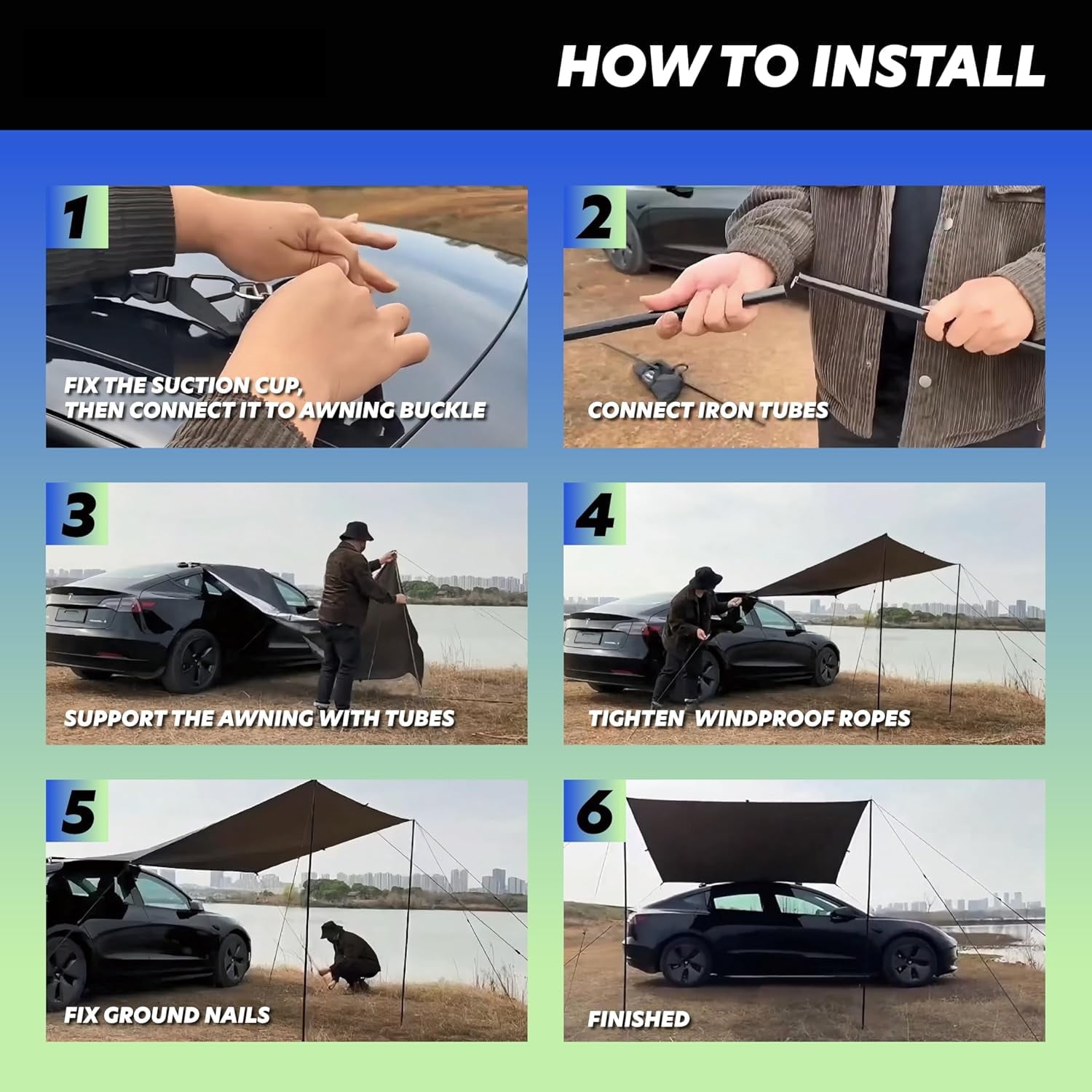 HOW TO INSTALL

1

FIX THE SUCTION CUP, THEN CONNECT IT TO AWNING BUCKLE

2

CONNECT IRON TUBES

3

SUPPORT THE AWNING WITH TUBES

4

TIGHTEN WINDPROOF ROPES

5

FIX GROUND NAILS

6

FINISHED