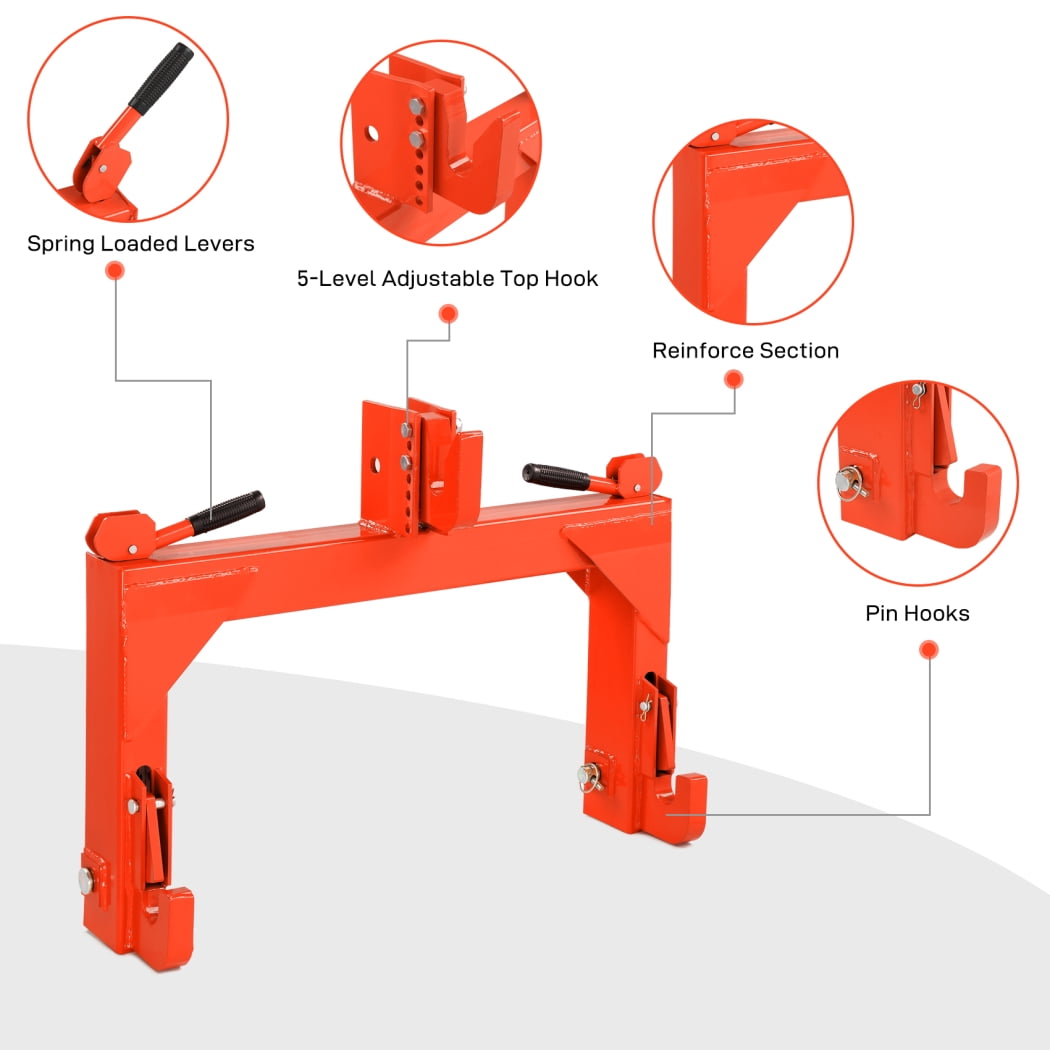 Spring Loaded Levers

5-Level Adjustable Top Hook

Reinforce Section

Pin Hooks