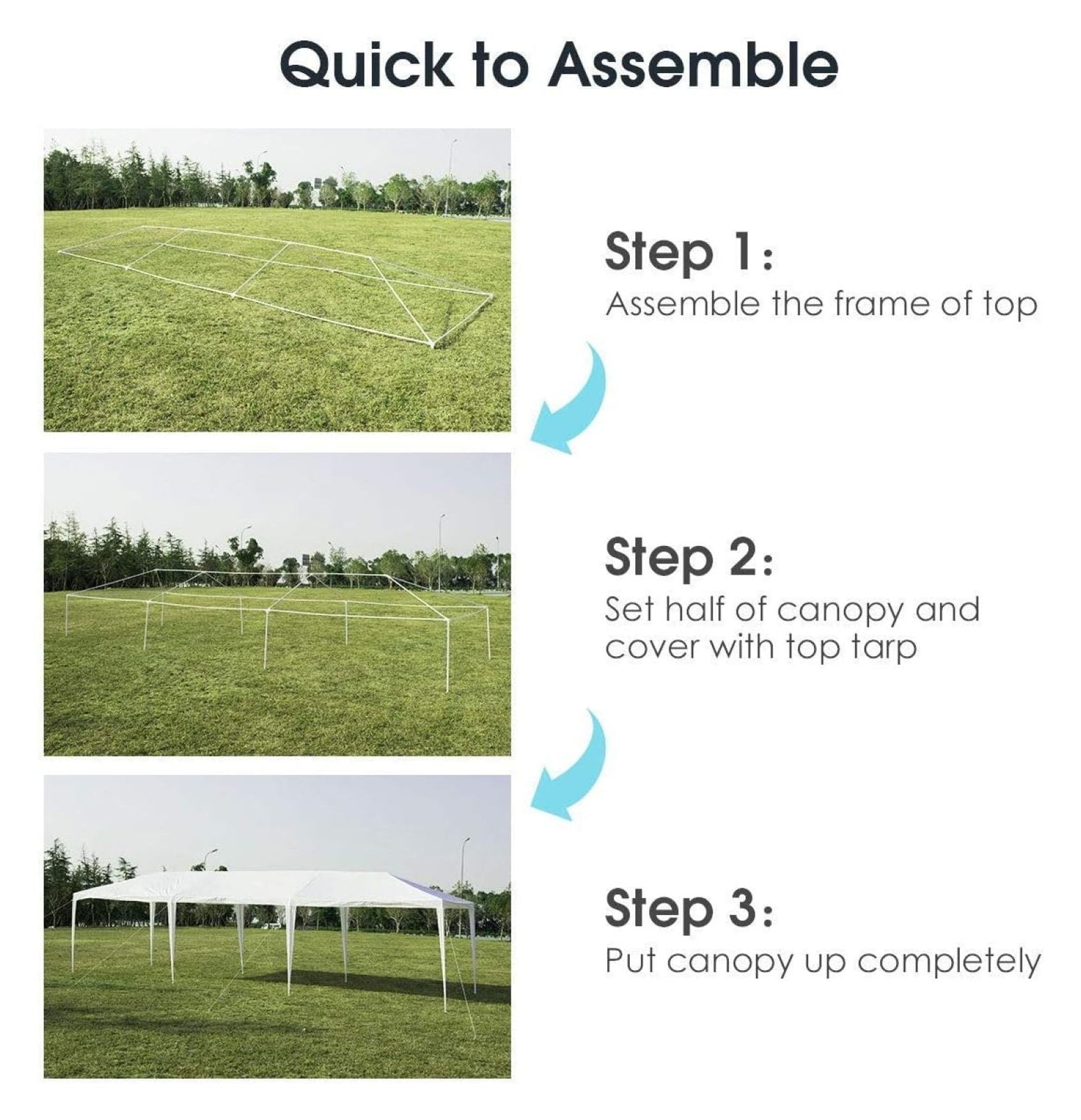 Quick to Assemble

Step 1:
Assemble the frame of top

Step 2:
Set half of canopy and cover with top tarp

Step 3:
Put canopy up completely