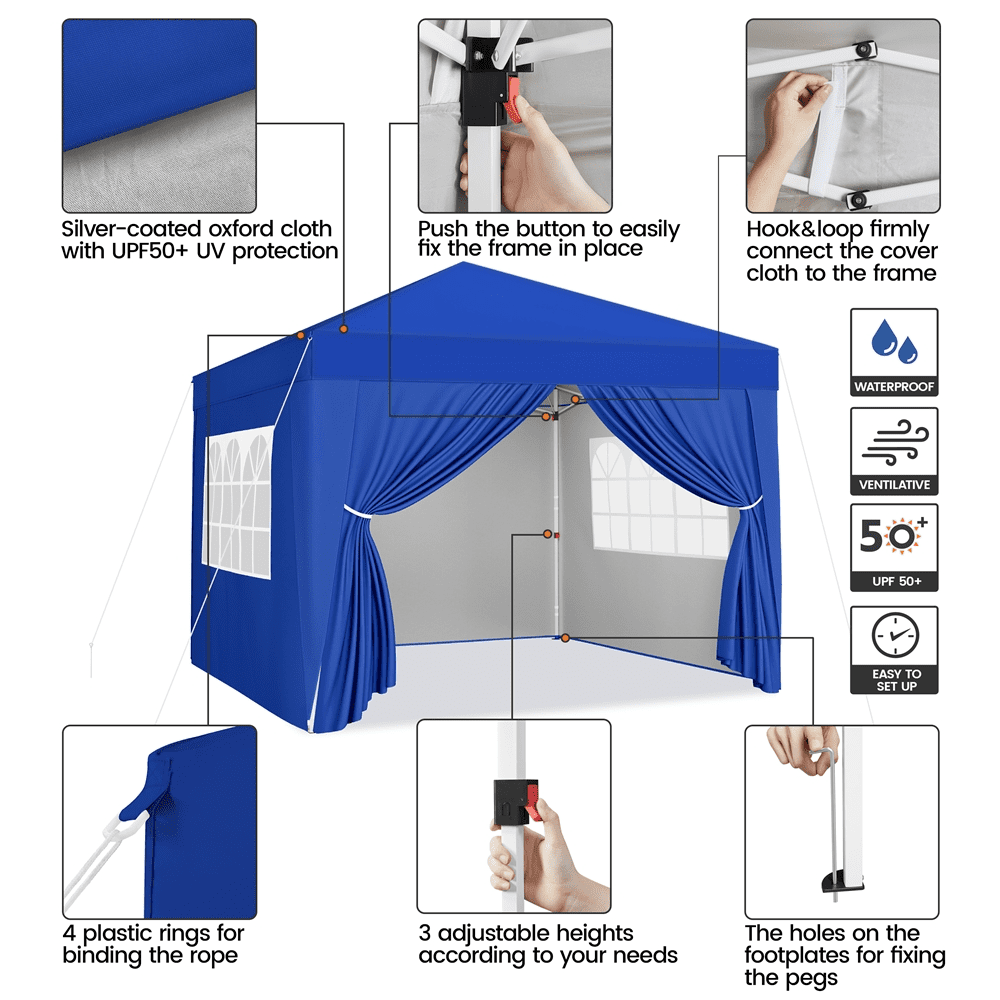 Silver-coated oxford cloth with UPF50+ UV protection

Push the button to easily fix the frame in place

Hook&loop firmly connect the cover cloth to the frame

WATERPROOF

VENTILATIVE

50+

UPF 50+

EASY TO SET UP

4 plastic rings for binding the rope

3 adjustable heights according to your needs

The holes on the footplates for fixing the pegs