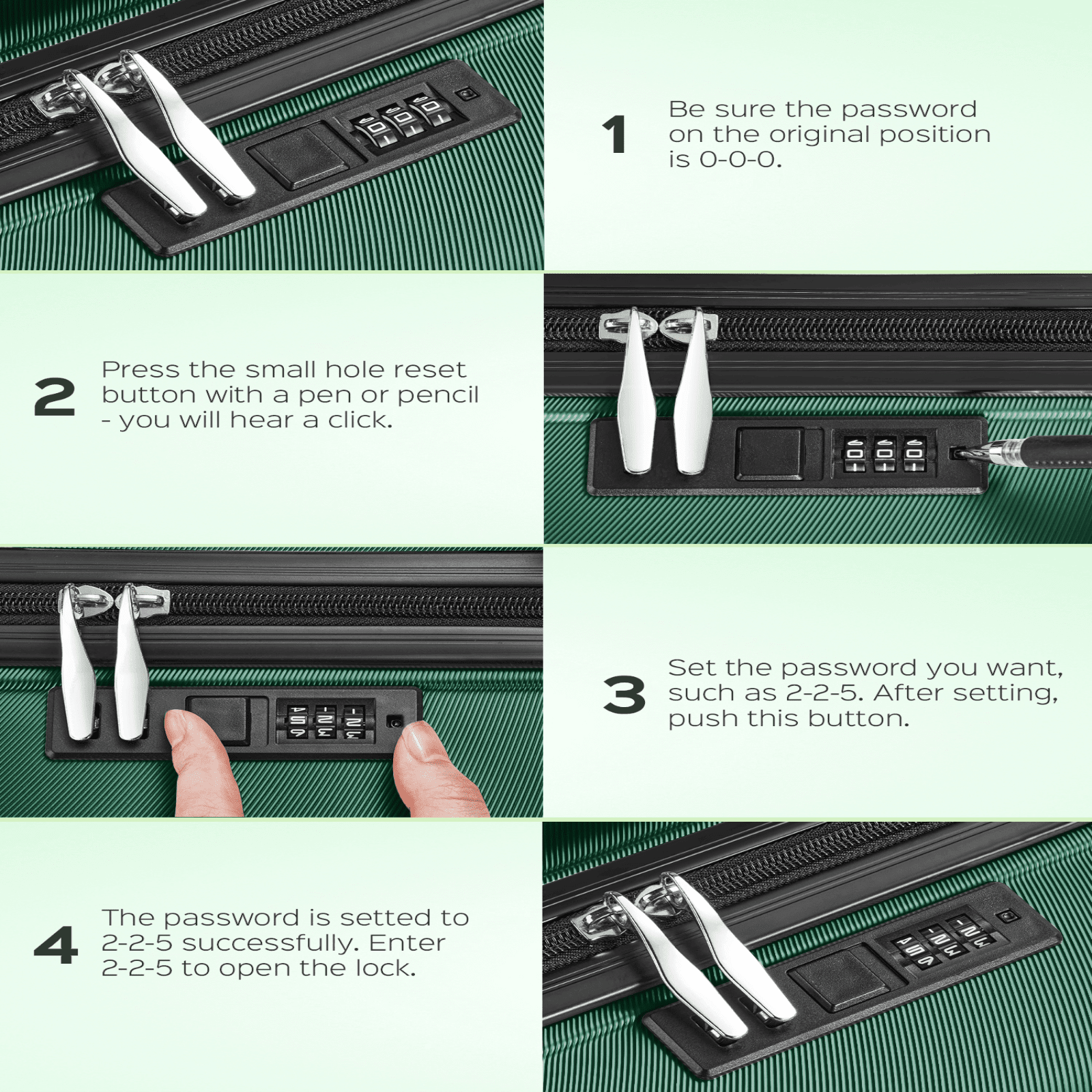 1

Be sure the password on the original position is 0-0-0.

2

Press the small hole reset button with a pen or pencil - you will hear a click.

3

Set the password you want, such as 2-2-5. After setting, push this button.

4

The password is setted to 2-2-5 successfully. Enter 2-2-5 to open the lock.