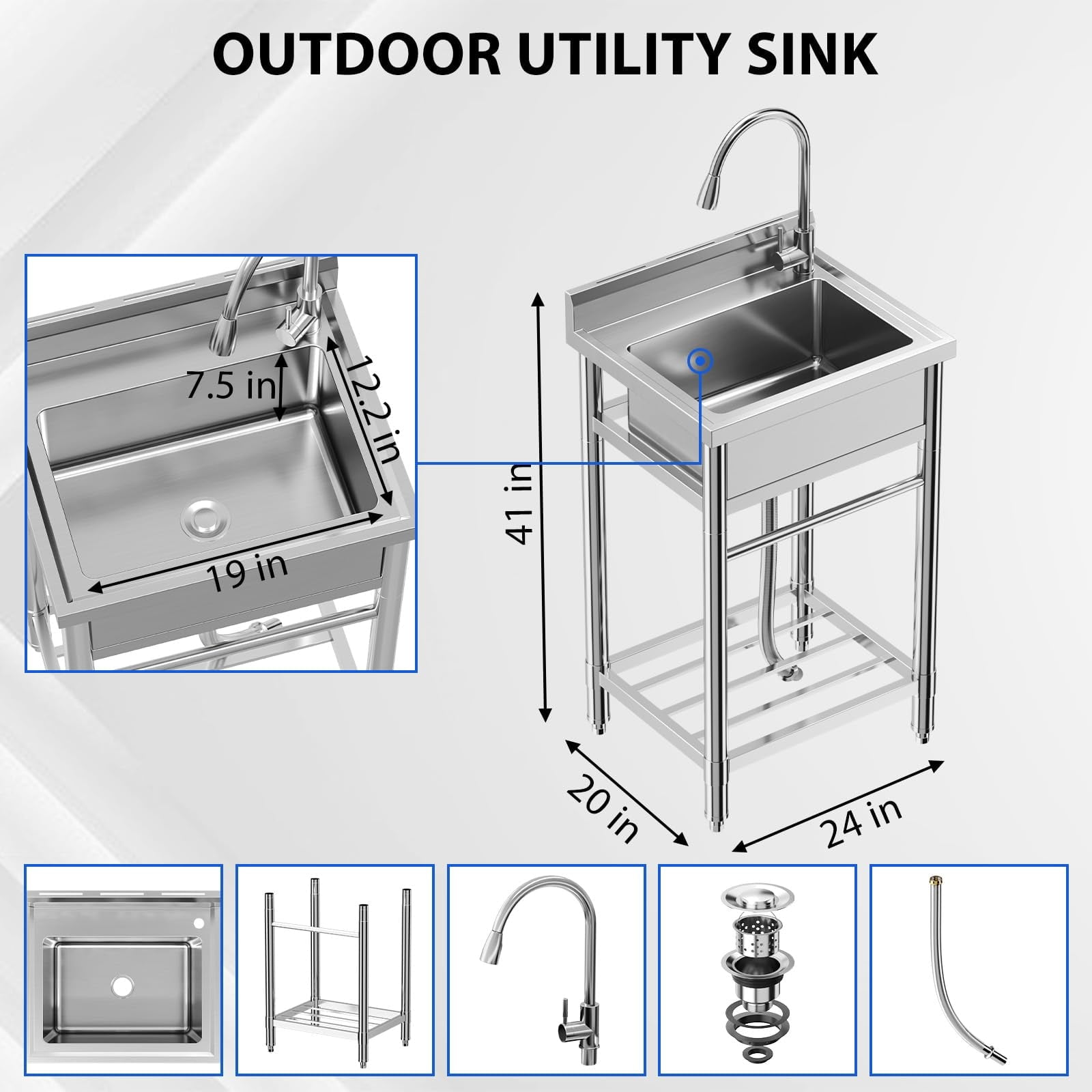 OUTDOOR UTILITY SINK

7.5 in
12.2 in
19 in

41 in
20 in
24 in