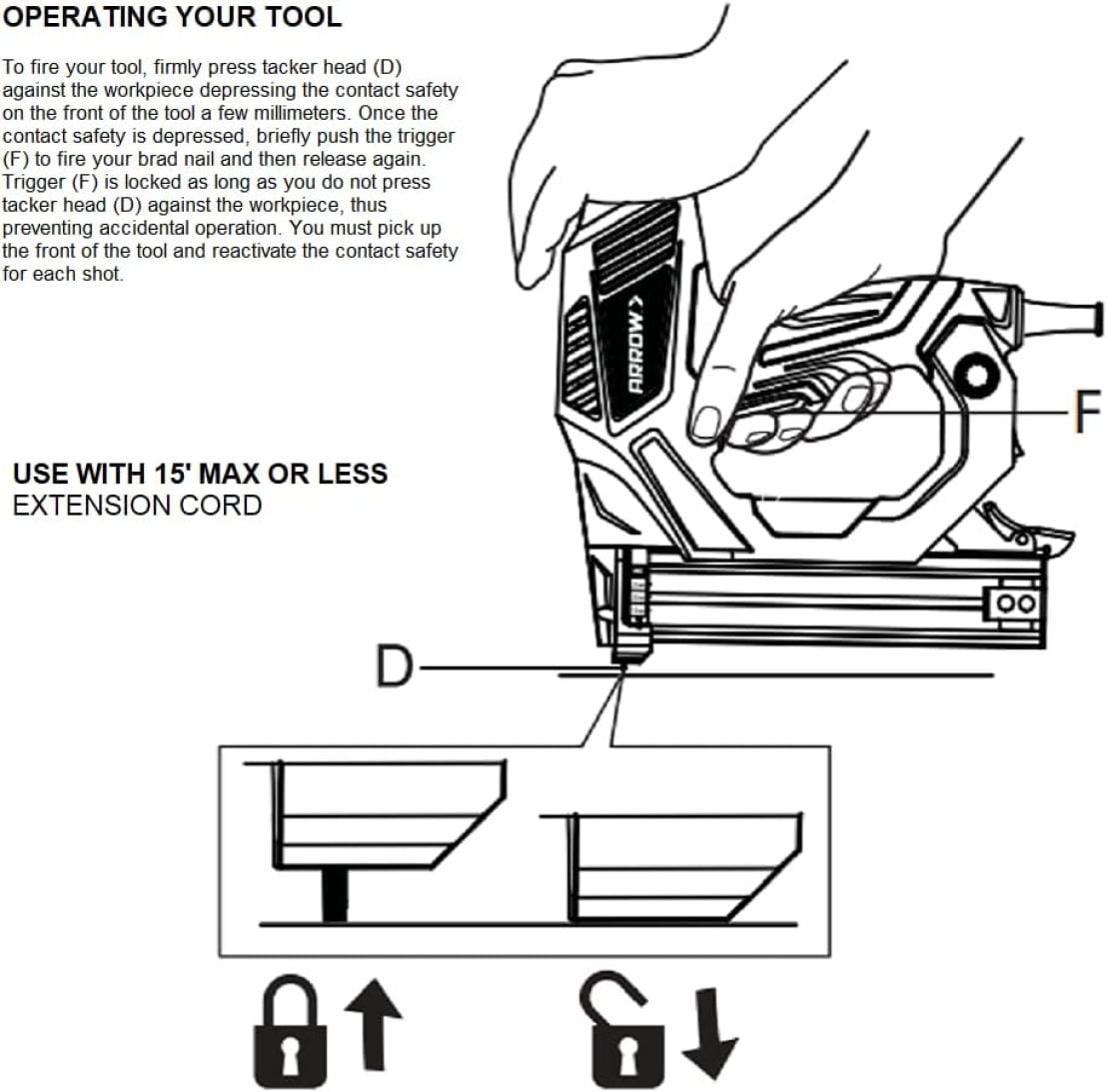 OPERATING YOUR TOOL

To fire your tool, firmly press tacker head (D) against the workpiece depressing the contact safety on the front of the tool a few millimeters. Once the contact safety is depressed, briefly push the trigger (F) to fire your brad nail and then release again. Trigger (F) is locked as long as you do not press tacker head (D) against the workpiece, thus preventing accidental operation. You must pick up the front of the tool and reactivate the contact safety for each shot.

USE WITH 15' MAX OR LESS
EXTENSION CORD

ARROW

F

D