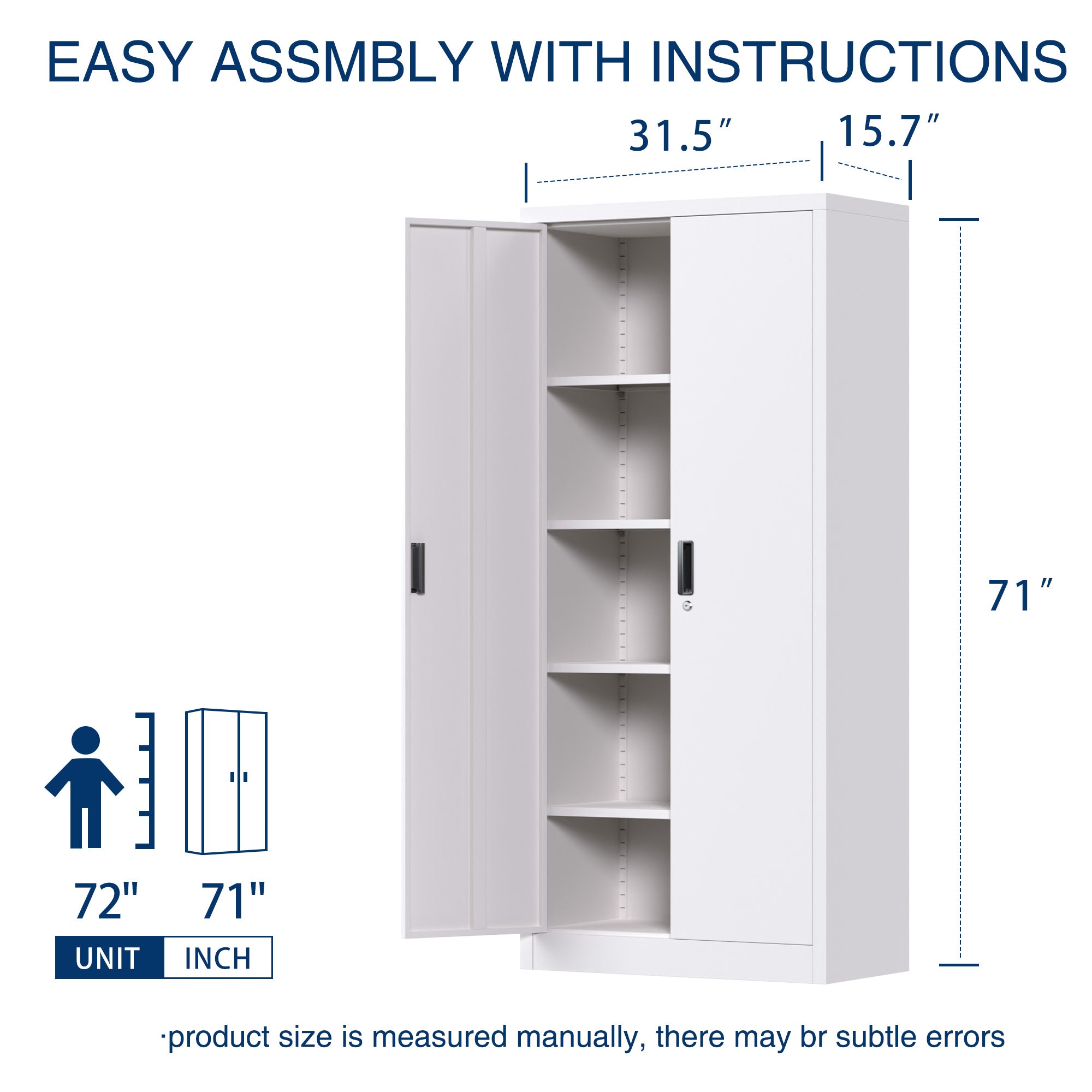 EASY ASSMBLY WITH INSTRUCTIONS

31.5″

15.7″

71″

72"

71"

UNIT INCH

·product size is measured manually, there may br subtle errors