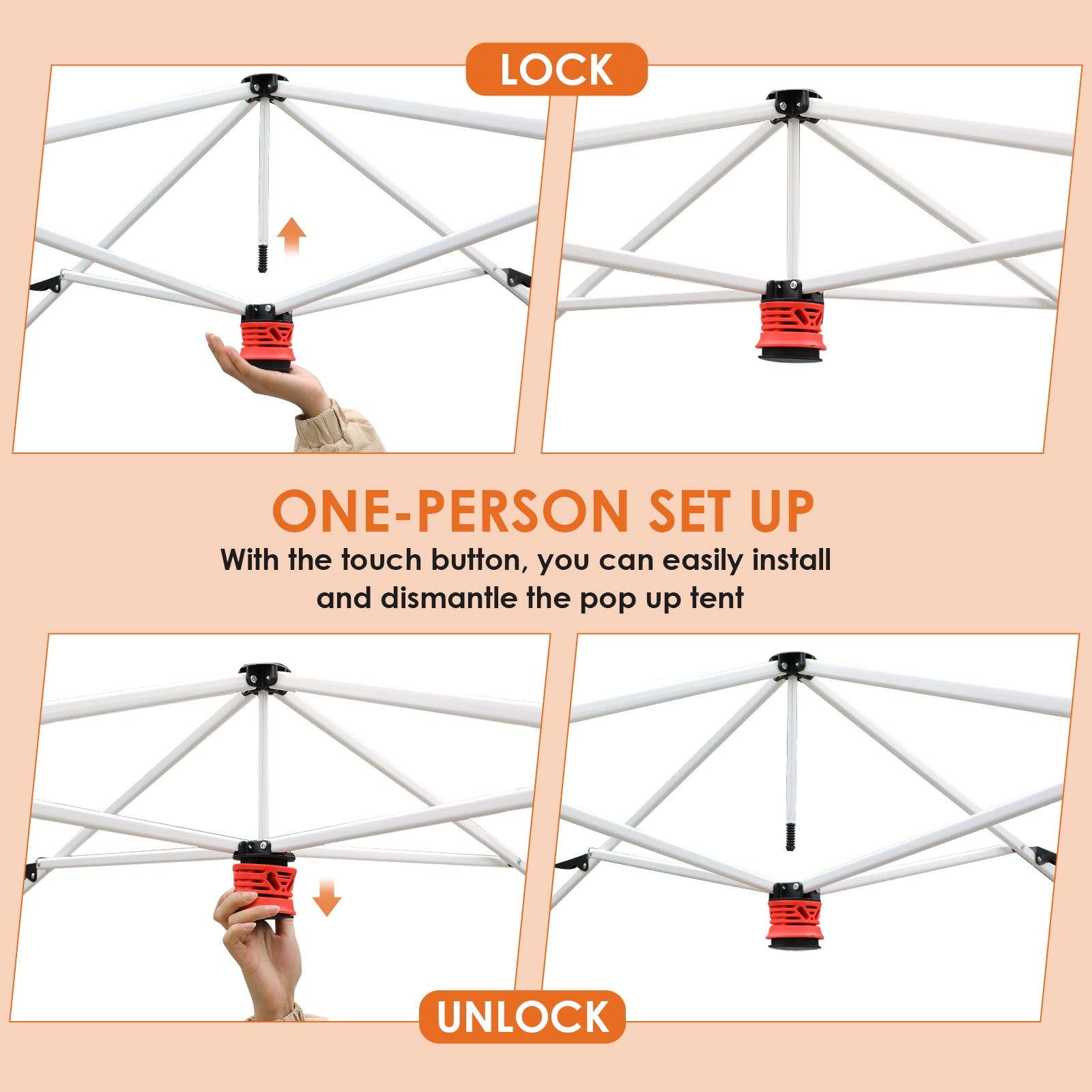 LOCK

ONE-PERSON SET UP

With the touch button, you can easily install and dismantle the pop up tent

UNLOCK