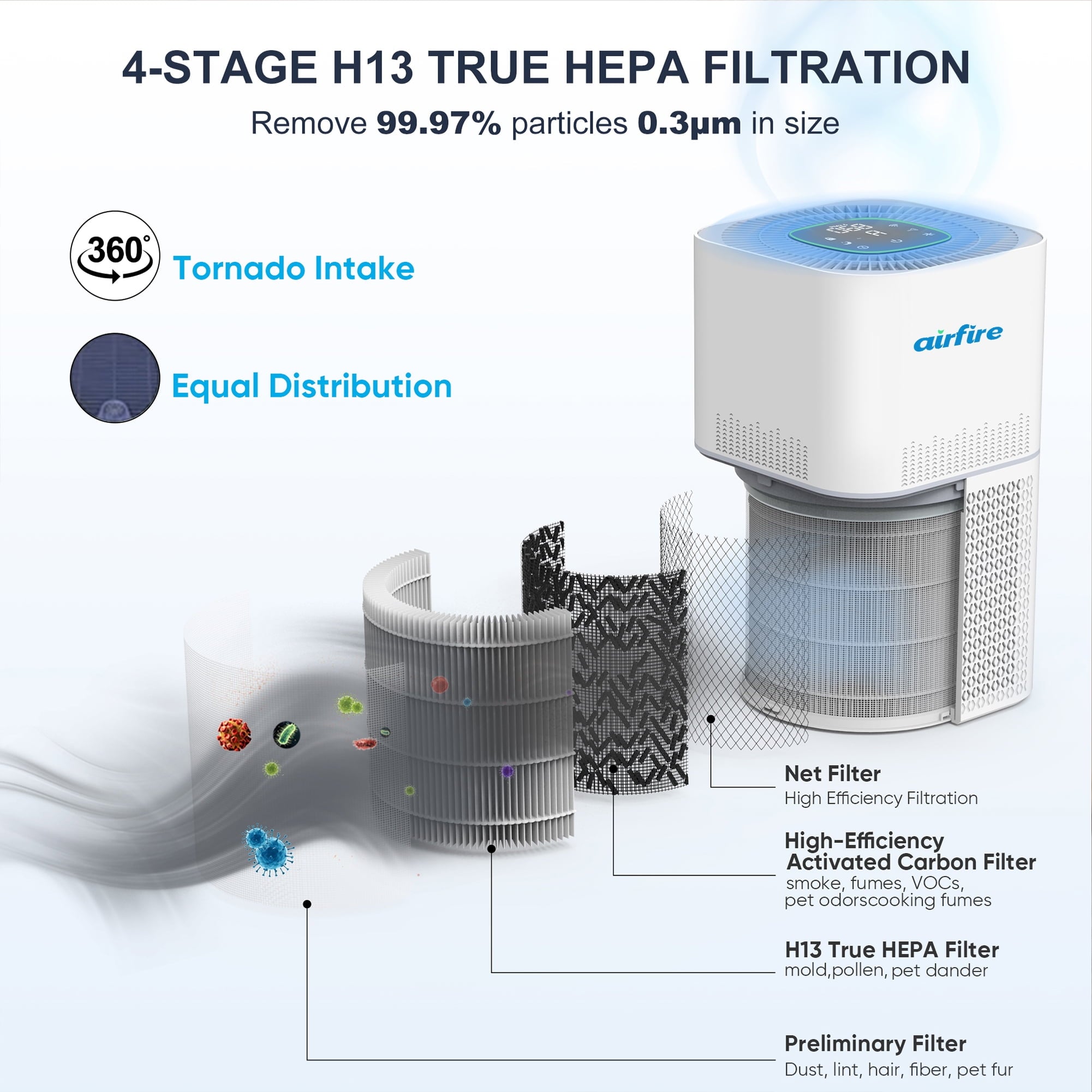 4-STAGE H13 TRUE HEPA FILTRATION

Remove 99.97% particles 0.3μm in size

360°

Tornado Intake

Equal Distribution

airfire

Net Filter
High Efficiency Filtration

High-Efficiency Activated Carbon Filter
smoke, fumes, VOCs, pet odorscooking fumes

H13 True HEPA Filter
mold,pollen, pet dander

Preliminary Filter
Dust, lint, hair, fiber, pet fur