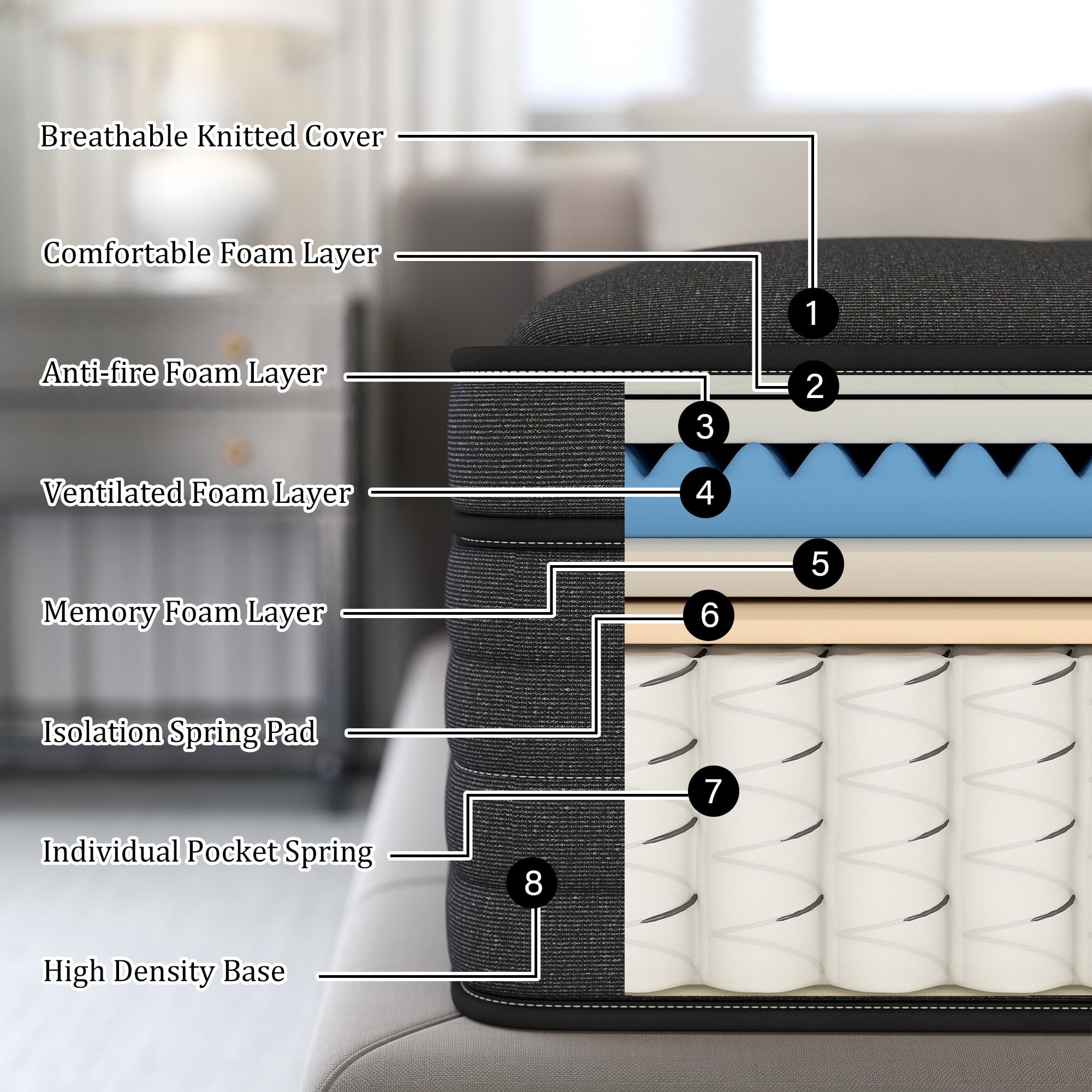 Breathable Knitted Cover

Comfortable Foam Layer

Anti-fire Foam Layer

Ventilated Foam Layer

Memory Foam Layer

Isolation Spring Pad

Individual Pocket Spring

High Density Base

1
2
3
4
5
6
7
8