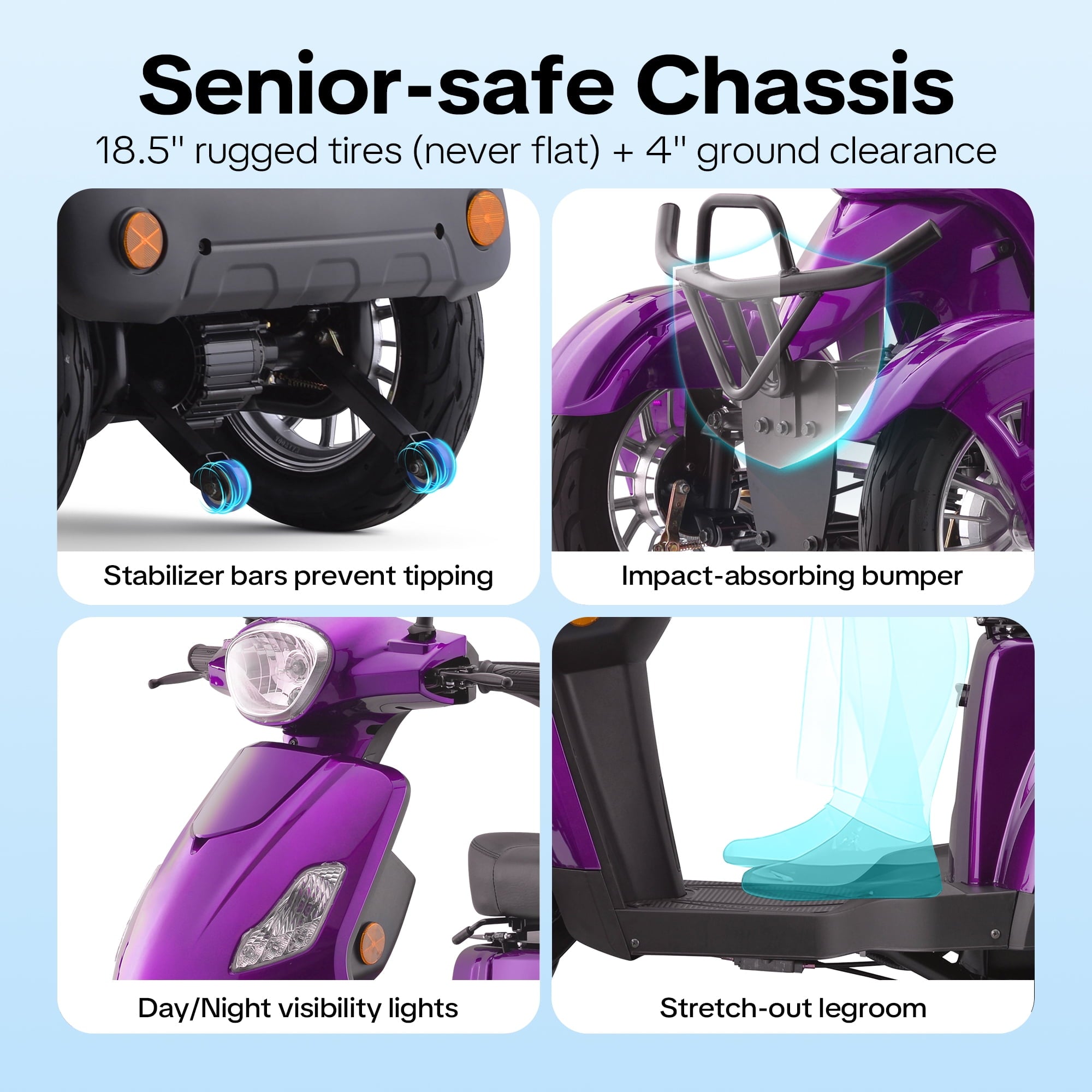 Senior-safe Chassis

18.5" rugged tires (never flat) + 4" ground clearance

Stabilizer bars prevent tipping

Impact-absorbing bumper

Day/Night visibility lights

Stretch-out legroom