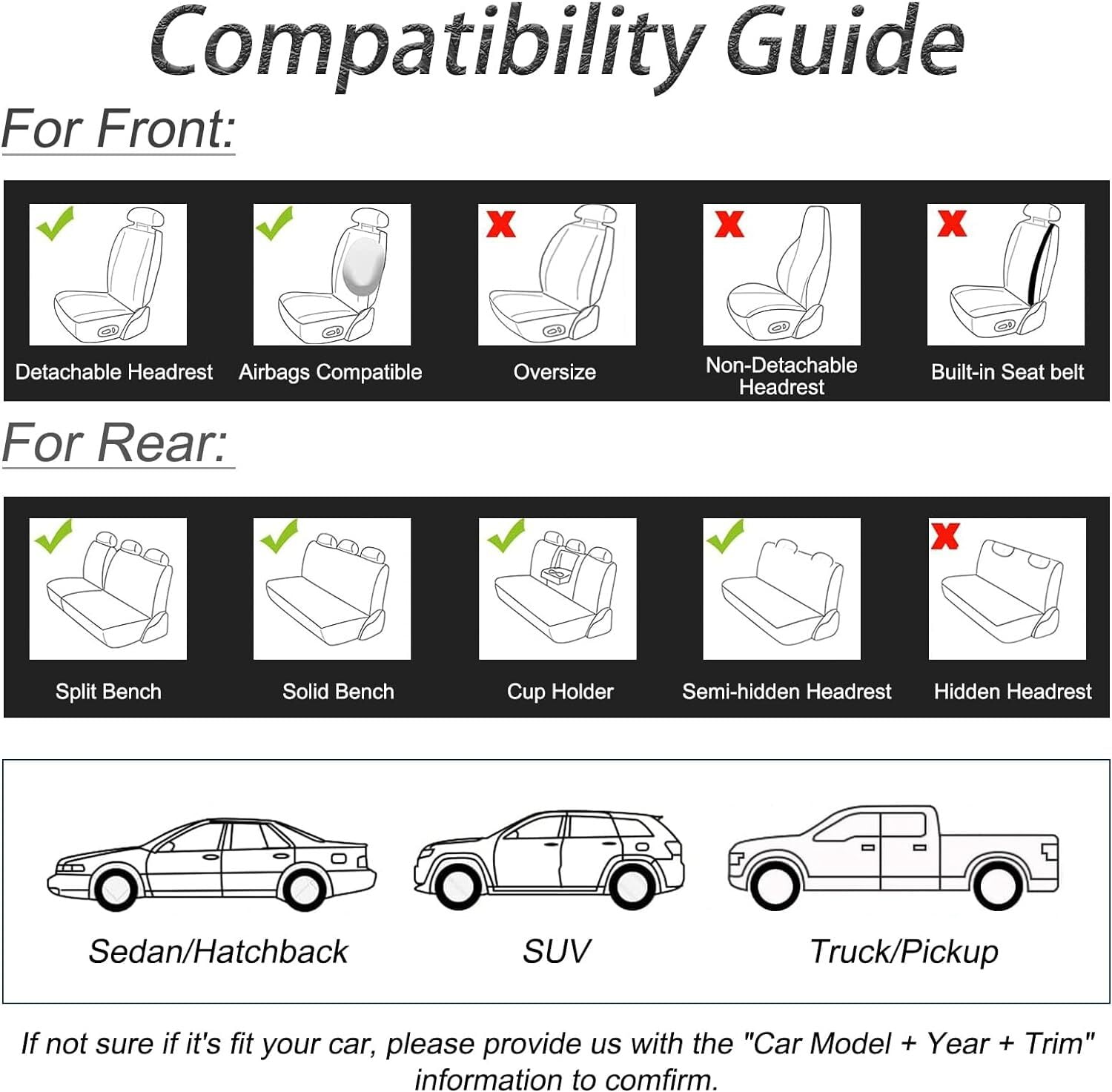 Compatibility Guide

For Front:

Detachable Headrest

Airbags Compatible

Oversize

Non-Detachable Headrest

Built-in Seat belt

For Rear:

Split Bench

Solid Bench

Cup Holder

Semi-hidden Headrest

Hidden Headrest

Sedan/Hatchback

SUV

Truck/Pickup

If not sure if it's fit your car, please provide us with the "Car Model + Year + Trim" information to comfirm.