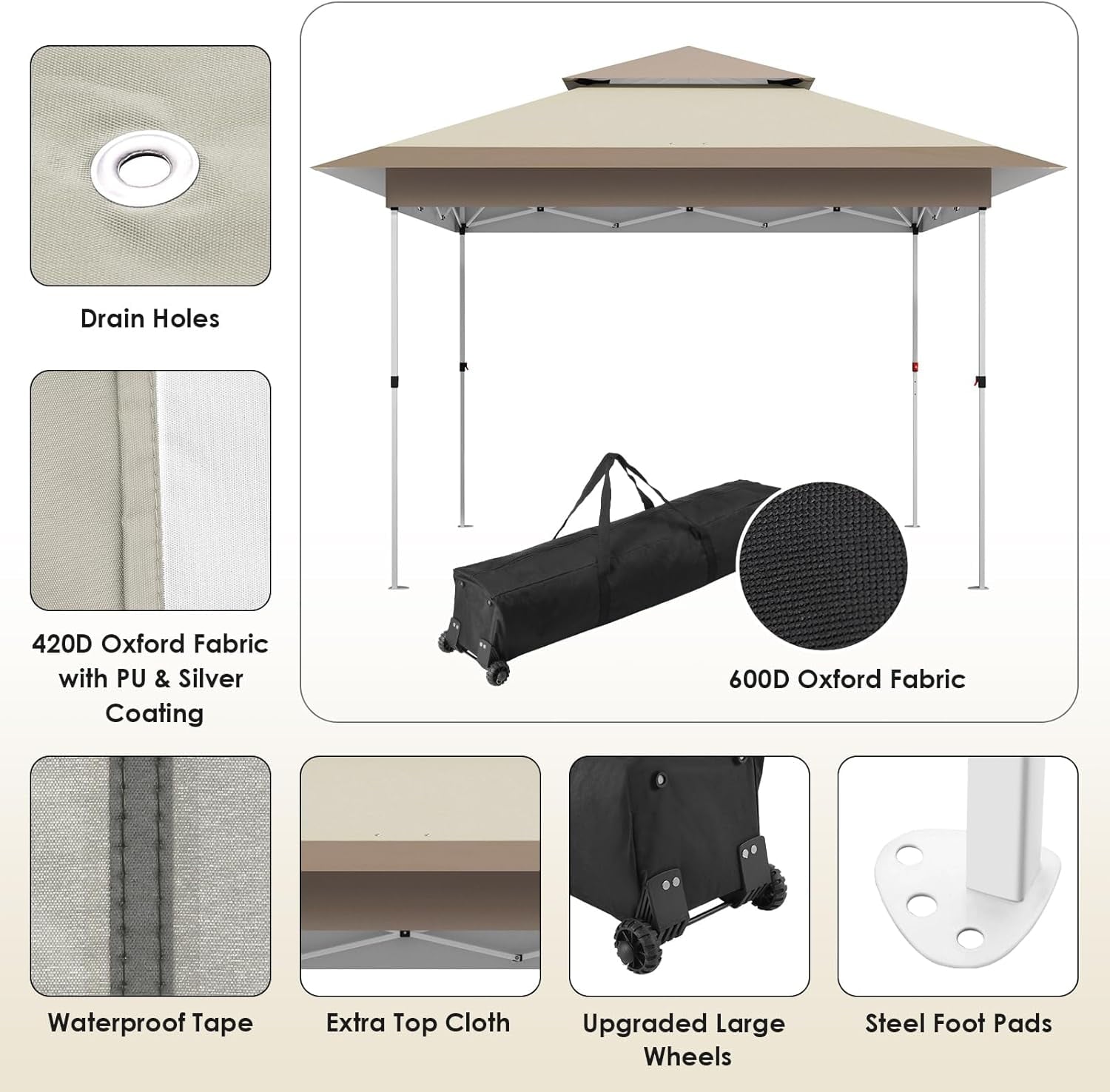 Drain Holes

420D Oxford Fabric with PU & Silver Coating

600D Oxford Fabric

Waterproof Tape

Extra Top Cloth

Upgraded Large Wheels

Steel Foot Pads