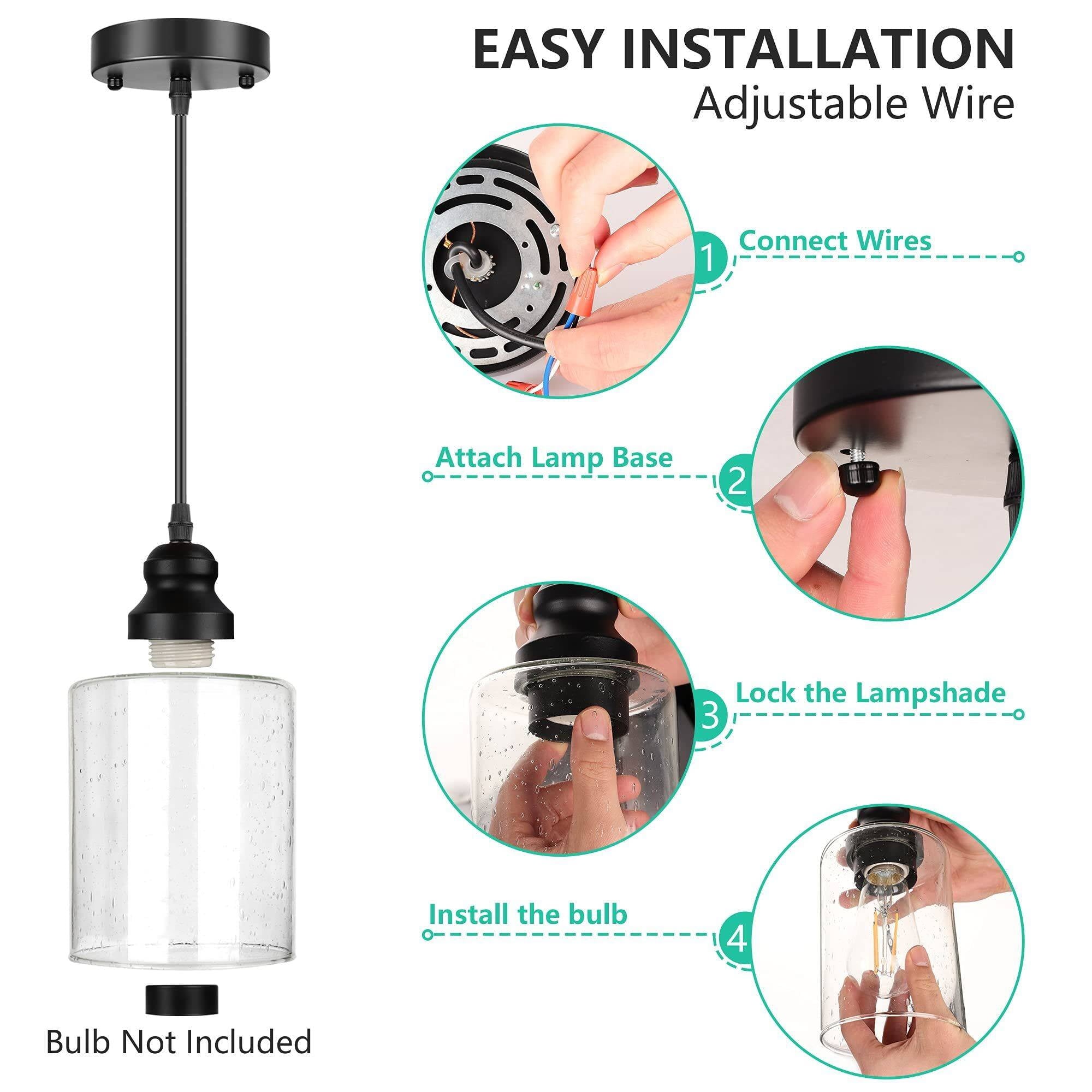 EASY INSTALLATION
Adjustable Wire

1 Connect Wires

Attach Lamp Base 2

3 Lock the Lampshade

Install the bulb 4

Bulb Not Included