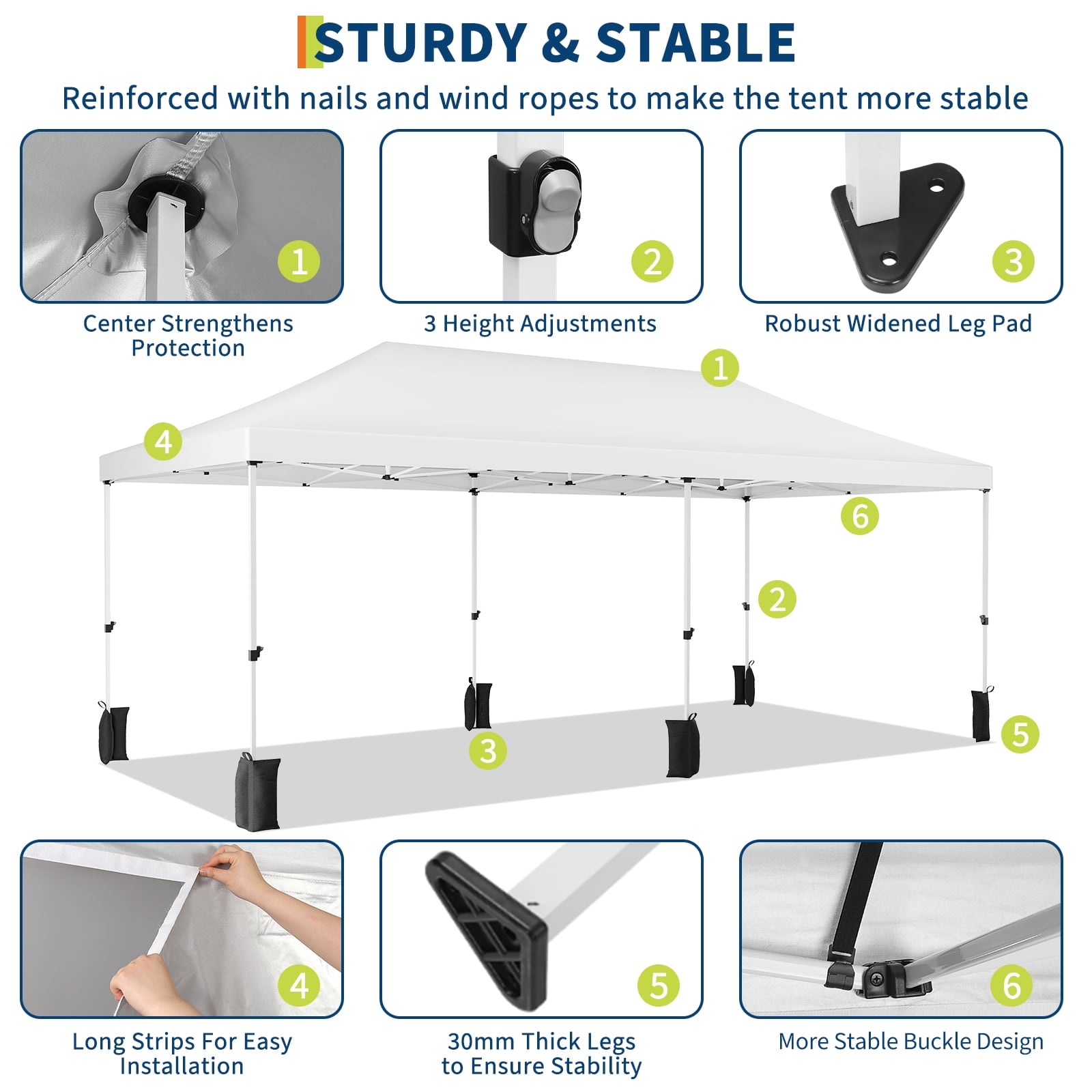 STURDY & STABLE

Reinforced with nails and wind ropes to make the tent more stable

1

Center Strengthens Protection

2

3 Height Adjustments

3

Robust Widened Leg Pad

1

4

6

2

3

5

4

Long Strips For Easy Installation

5

30mm Thick Legs to Ensure Stability

6

More Stable Buckle Design