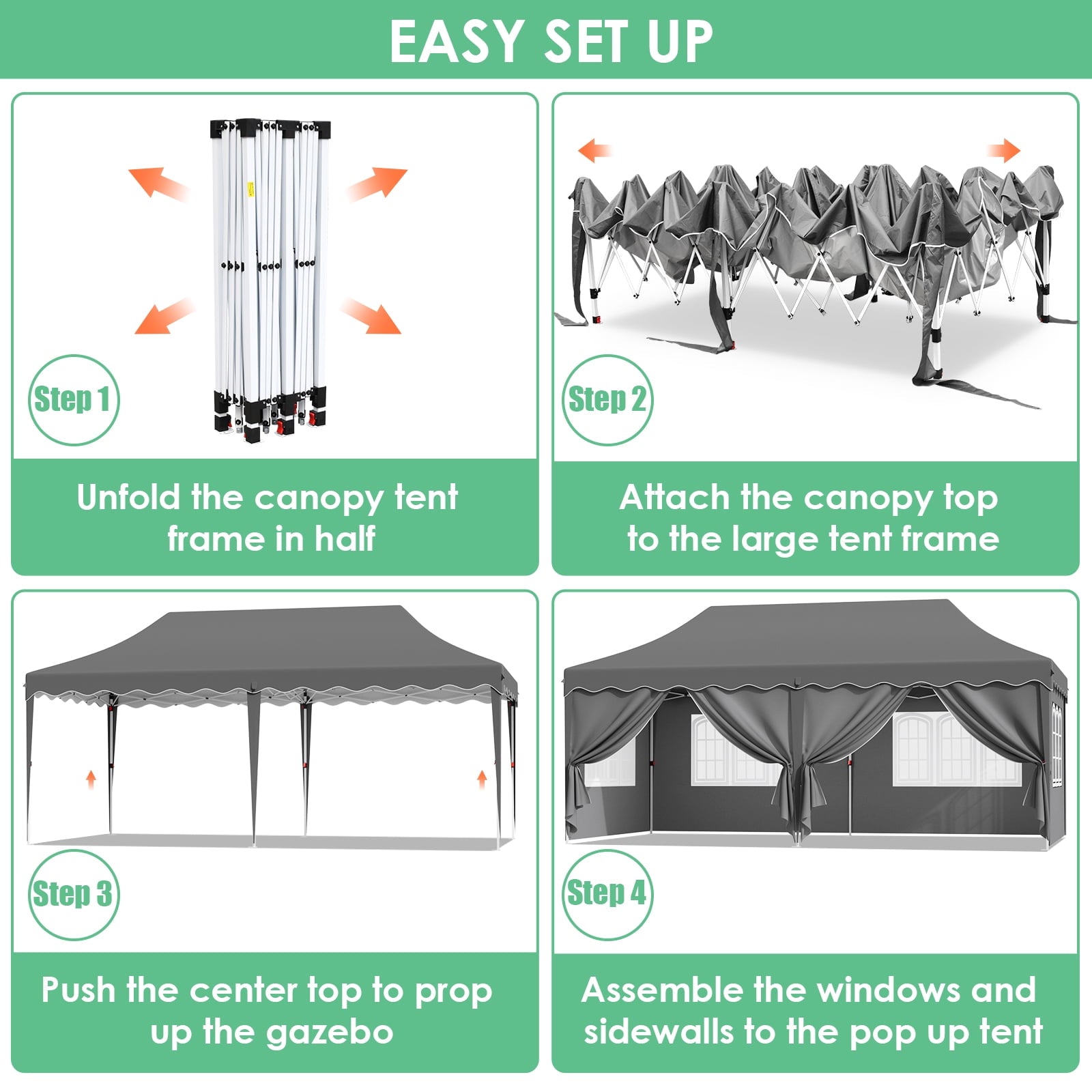 EASY SET UP

Step 1

Unfold the canopy tent frame in half

Step 2

Attach the canopy top to the large tent frame

Step 3

Push the center top to prop up the gazebo

Step 4

Assemble the windows and sidewalls to the pop up tent